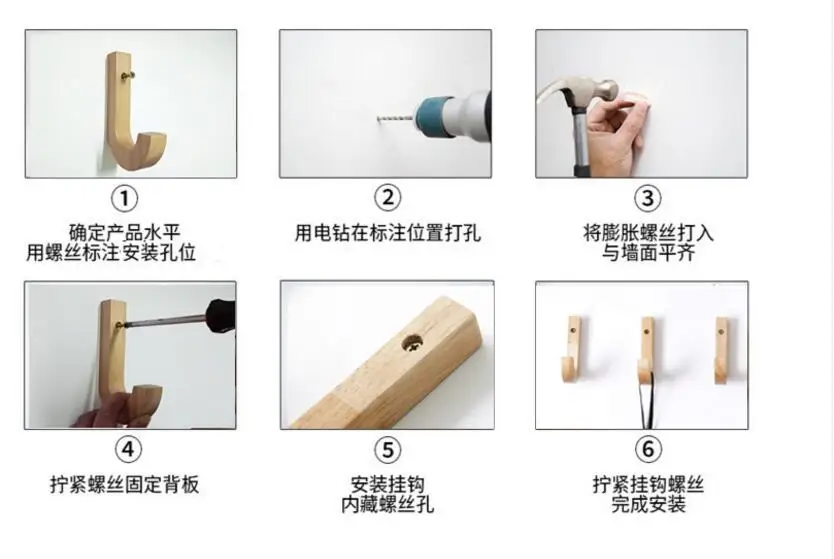 ①
确定产品水平
用螺丝标注安装孔位

②
用电钻在标注位置打孔

③
将膨胀螺丝打入
与墙面平齐

④
拧紧螺丝固定背板

⑤
安装挂钩
内藏螺丝孔

⑥
拧紧挂钩螺丝
完成安装