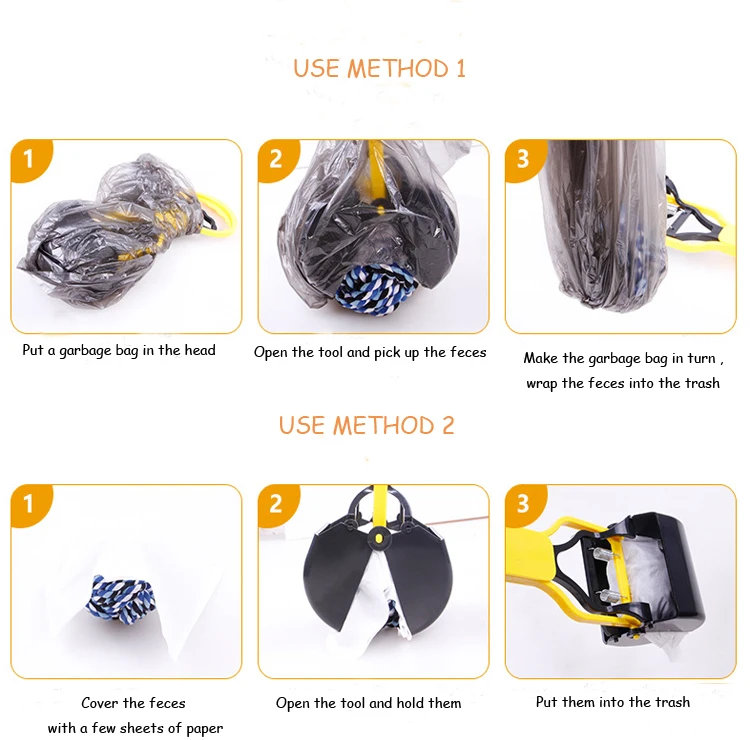 USE METHOD 1

1

Put a garbage bag in the head

2

Open the tool and pick up the feces

3

Make the garbage bag in turn , wrap the feces into the trash

USE METHOD 2

1

Cover the feces with a few sheets of paper

2

Open the tool and hold them

3

Put them into the trash