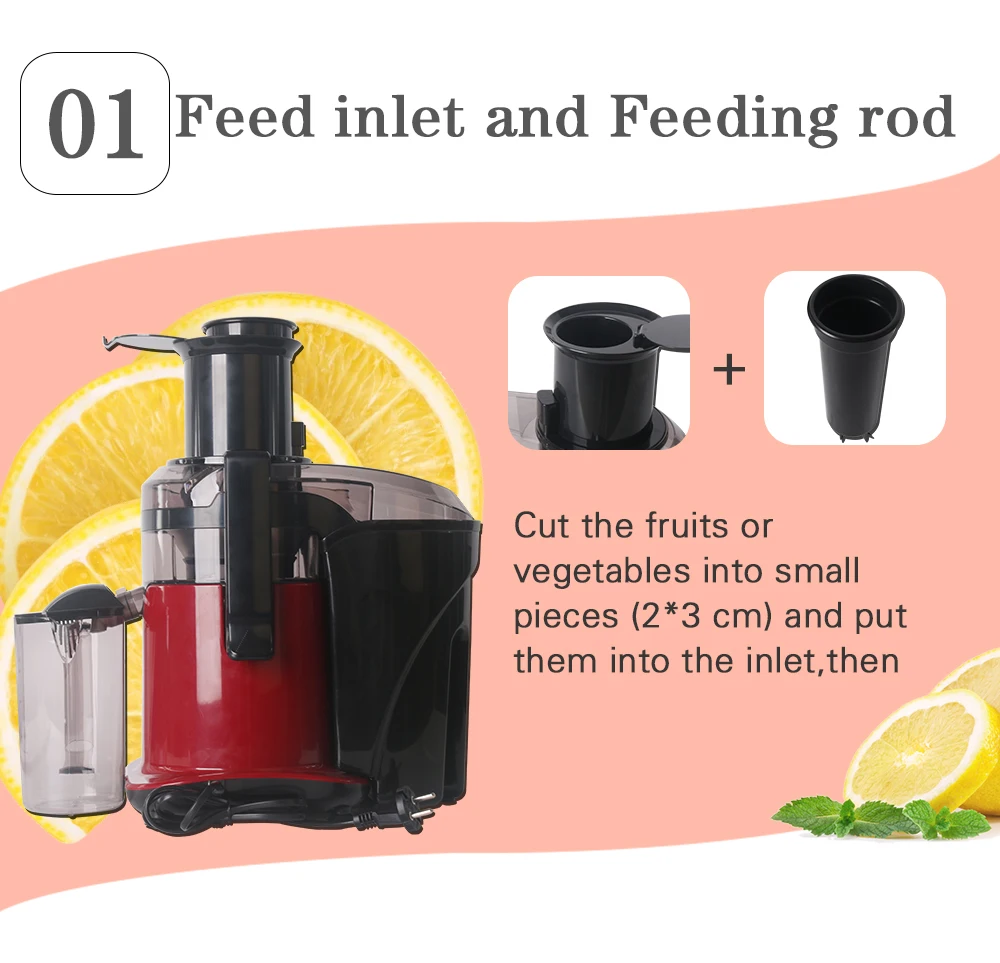 01 Feed inlet and Feeding rod

+

Cut the fruits or vegetables into small pieces (2*3 cm) and put them into the inlet,then