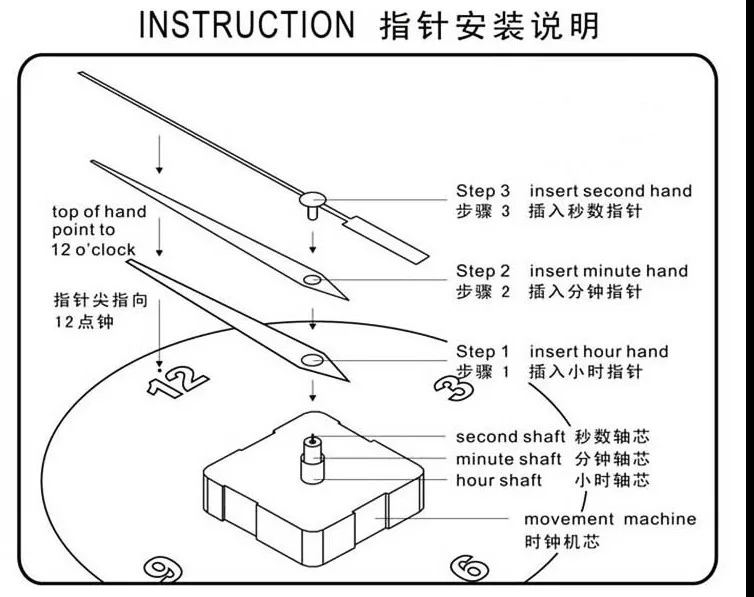 INSTRUCTION 指针安装说明

top of hand point to 12 o'clock

指针尖指向 12点钟

Step 3 insert second hand
步骤 3 插入秒数指针

Step 2 insert minute hand
步骤 2 插入分钟指针

Step 1 insert hour hand
步骤 1 插入小时指针

12

3

second shaft 秒数轴芯
minute shaft 分钟轴芯
hour shaft 小时轴芯

movement machine
时钟机芯

9

6