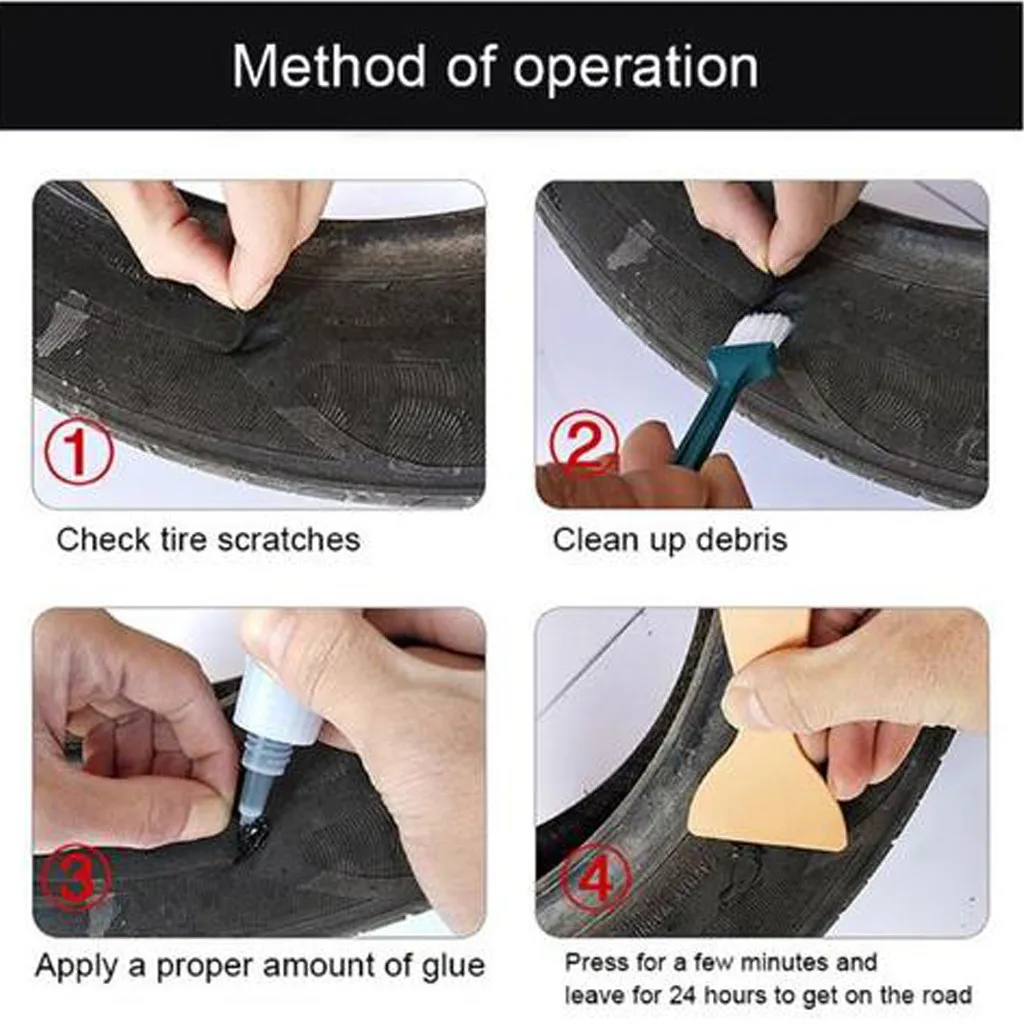 Method of operation

①

Check tire scratches

②

Clean up debris

③

Apply a proper amount of glue

④

Press for a few minutes and leave for 24 hours to get on the road