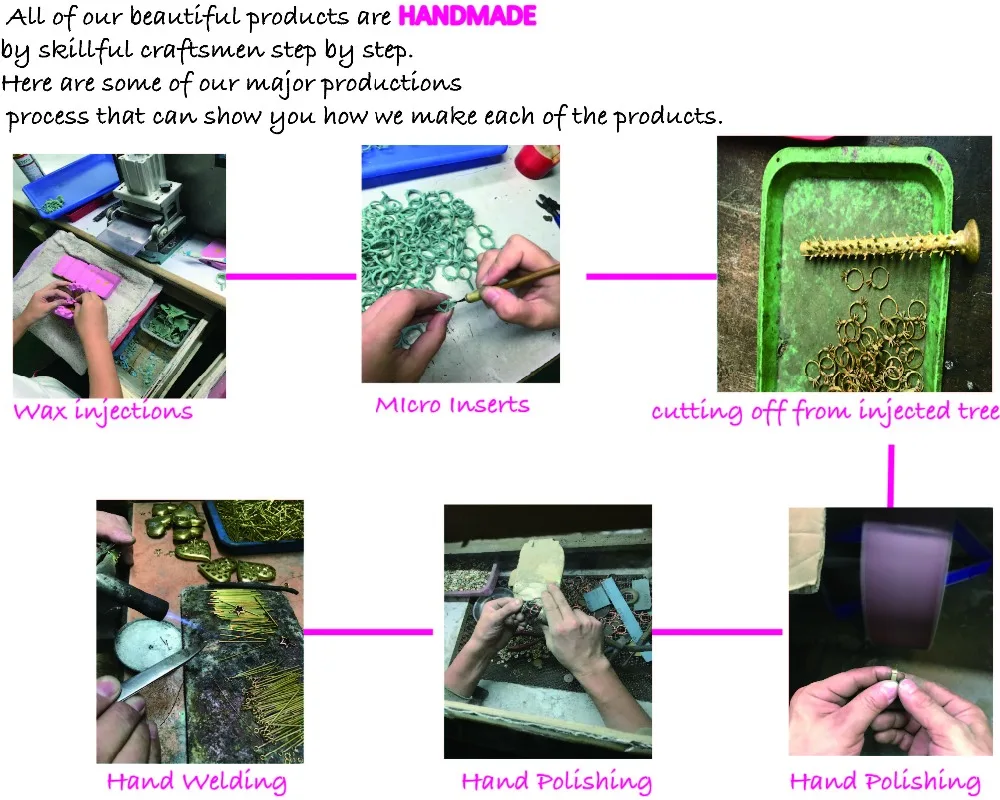 All of our beautiful products are HANDMADE by skillful craftsmen step by step.
Here are some of our major productions process that can show you how we make each of the products.

Wax injections

MIcro Inserts

cutting off from injected tree

Hand Welding

Hand Polishing

Hand Polishing