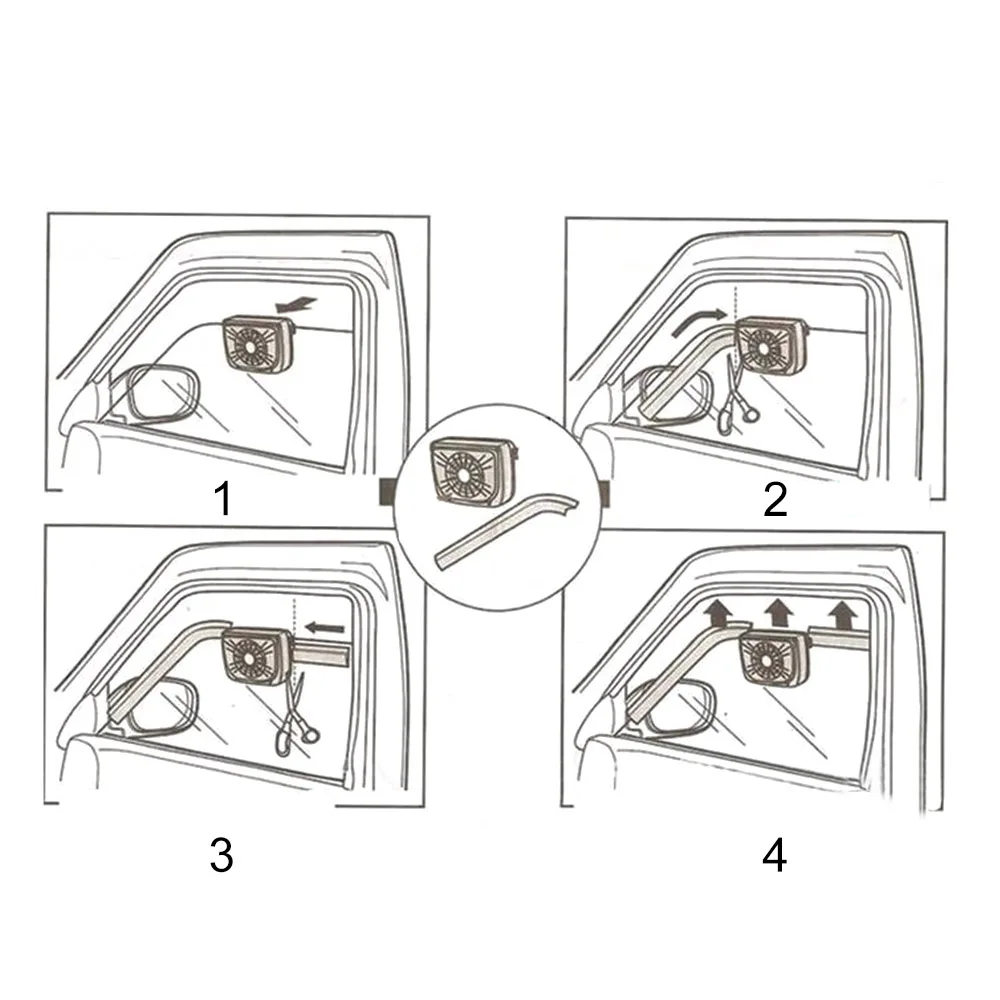 1

2

3

4