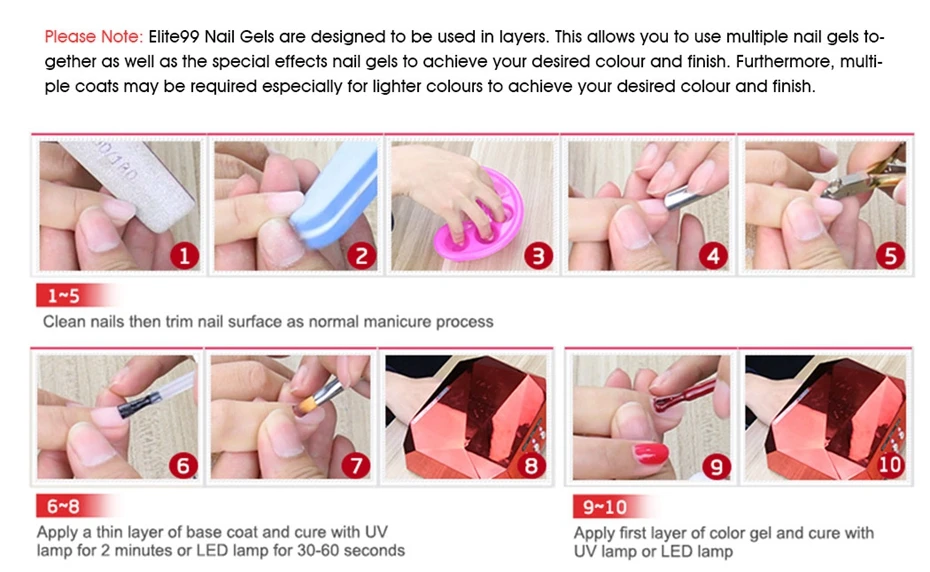 Please Note: Elite99 Nail Gels are designed to be used in layers. This allows you to use multiple nail gels together as well as the special effects nail gels to achieve your desired colour and finish. Furthermore, multiple coats may be required especially for lighter colours to achieve your desired colour and finish.

1

2

3

4

5

1~5

Clean nails then trim nail surface as normal manicure process

6

7

8

9

10

6~8

Apply a thin layer of base coat and cure with UV lamp for 2 minutes or LED lamp for 30-60 seconds

9~10

Apply first layer of color gel and cure with UV lamp or LED lamp