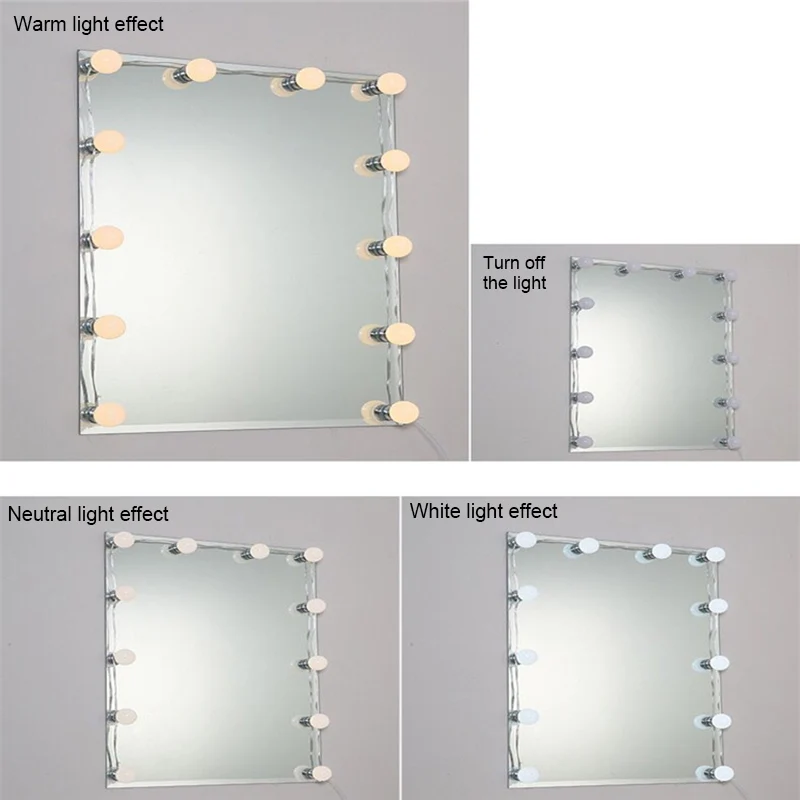 Warm light effect

Turn off the light

Neutral light effect

White light effect