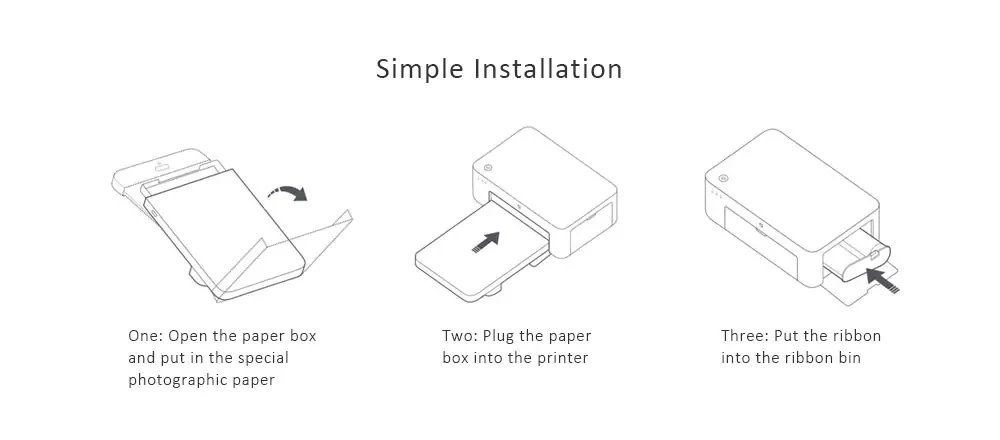 Simple Installation

One: Open the paper box and put in the special photographic paper

Two: Plug the paper box into the printer

Three: Put the ribbon into the ribbon bin