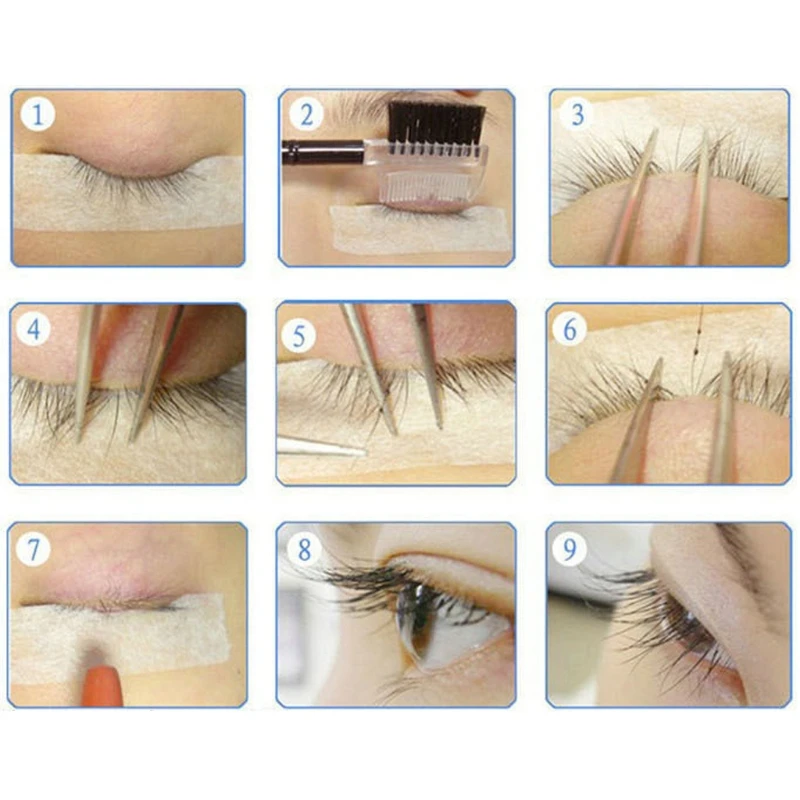 1

2

3

4

5

6

7

8

9