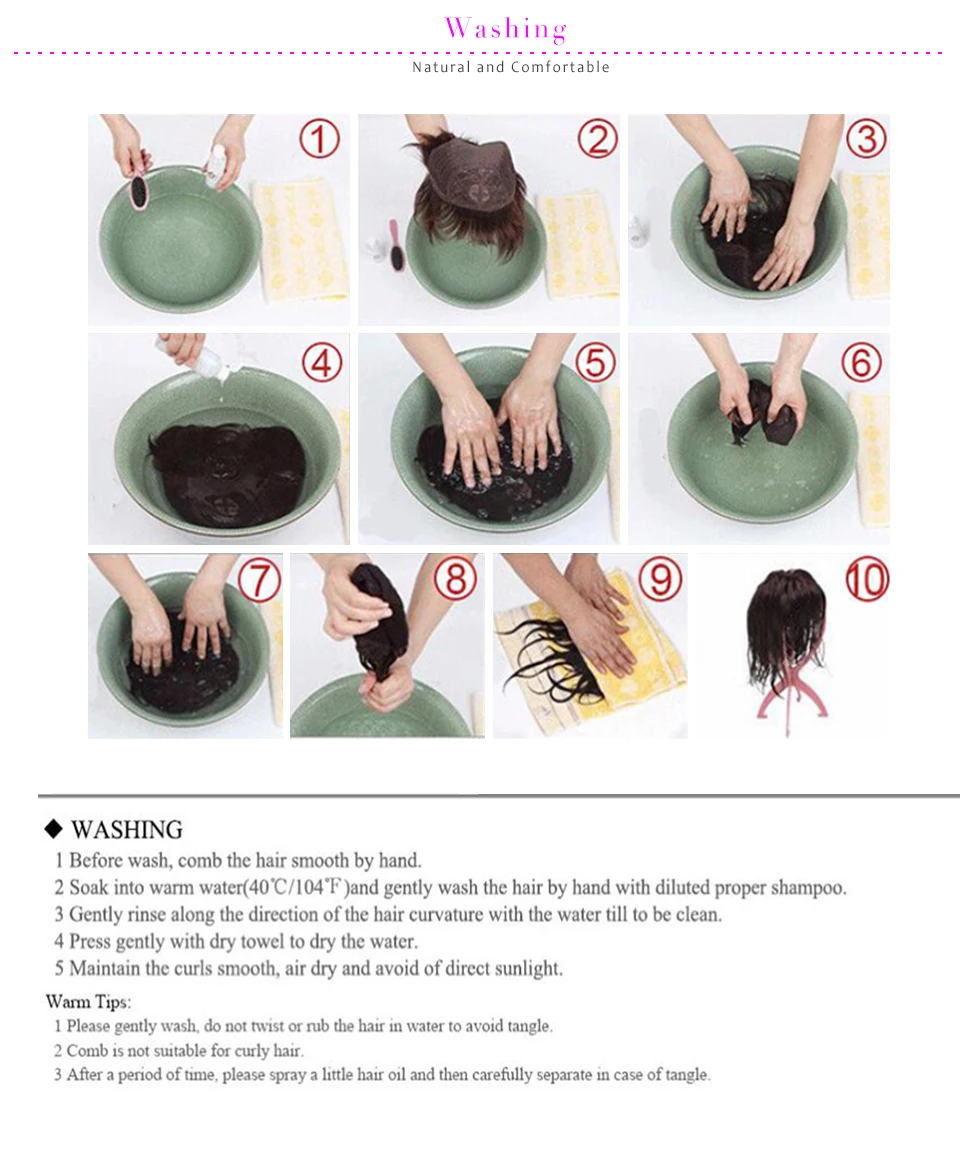 Washing

Natural and Comfortable

①
②
③
④
⑤
⑥
⑦
⑧
⑨
⑩

◆ WASHING

1 Before wash, comb the hair smooth by hand.
2 Soak into warm water(40℃/104℉)and gently wash the hair by hand with diluted proper shampoo.
3 Gently rinse along the direction of the hair curvature with the water till to be clean.
4 Press gently with dry towel to dry the water.
5 Maintain the curls smooth, air dry and avoid of direct sunlight.

Warm Tips:
1 Please gently wash, do not twist or rub the hair in water to avoid tangle.
2 Comb is not suitable for curly hair.
3 After a period of time, please spray a little hair oil and then carefully separate in case of tangle.