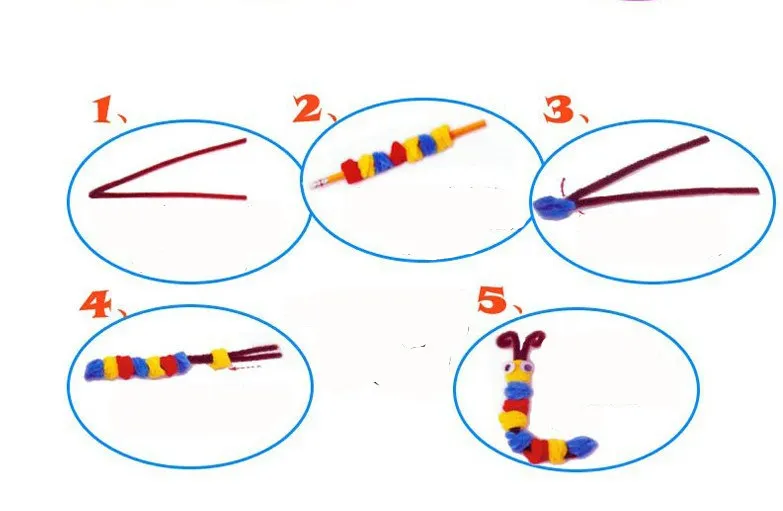 1、

2、

3、

4、

5、