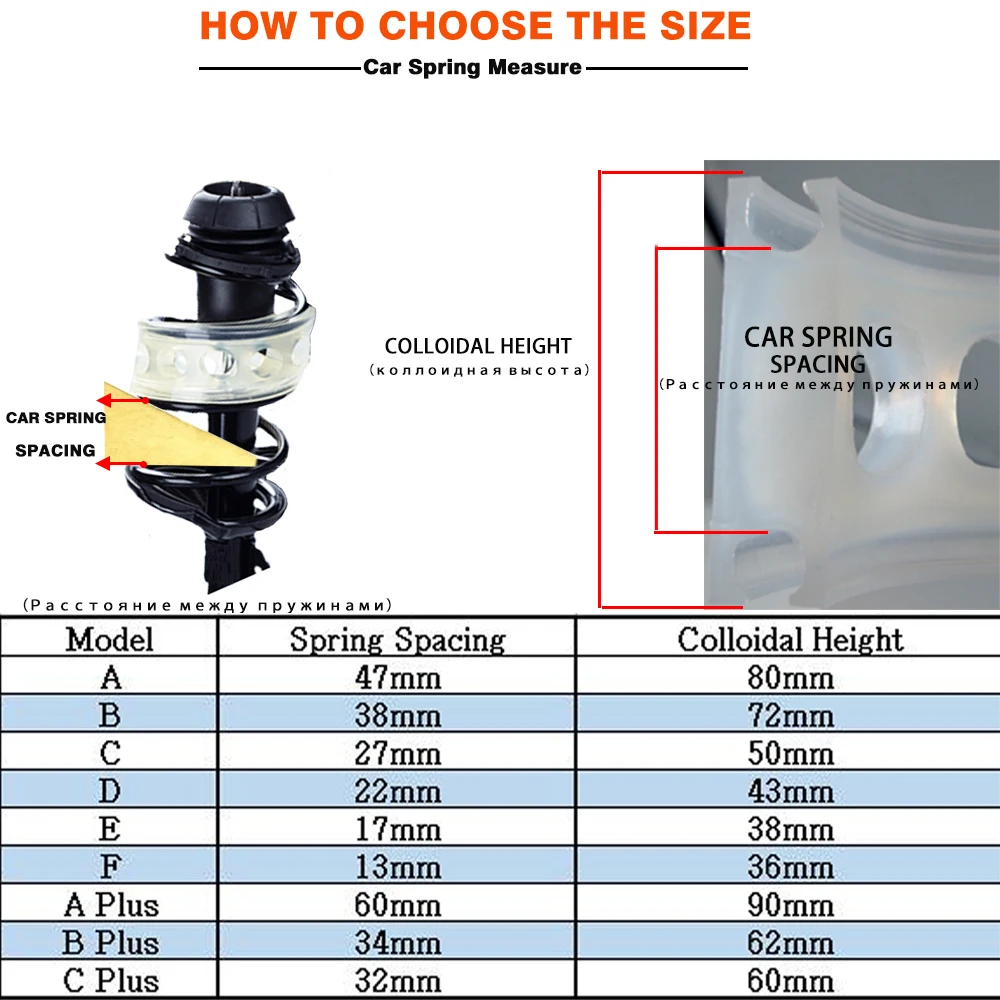 HOW TO CHOOSE THE SIZE

Car Spring Measure

CAR SPRING SPACING

(Расстояние между пружинами)

COLLOIDAL HEIGHT
(коллоидная высота)

CAR SPRING SPACING
(Расстояние между пружинами)

| Model | Spring Spacing | Colloidal Height |
|---|---|---|
| A | 47mm | 80mm |
| B | 38mm | 72mm |
| C | 27mm | 50mm |
| D | 22mm | 43mm |
| E | 17mm | 38mm |
| F | 13mm | 36mm |
| A Plus | 60mm | 90mm |
| B Plus | 34mm | 62mm |
| C Plus | 32mm | 60mm |