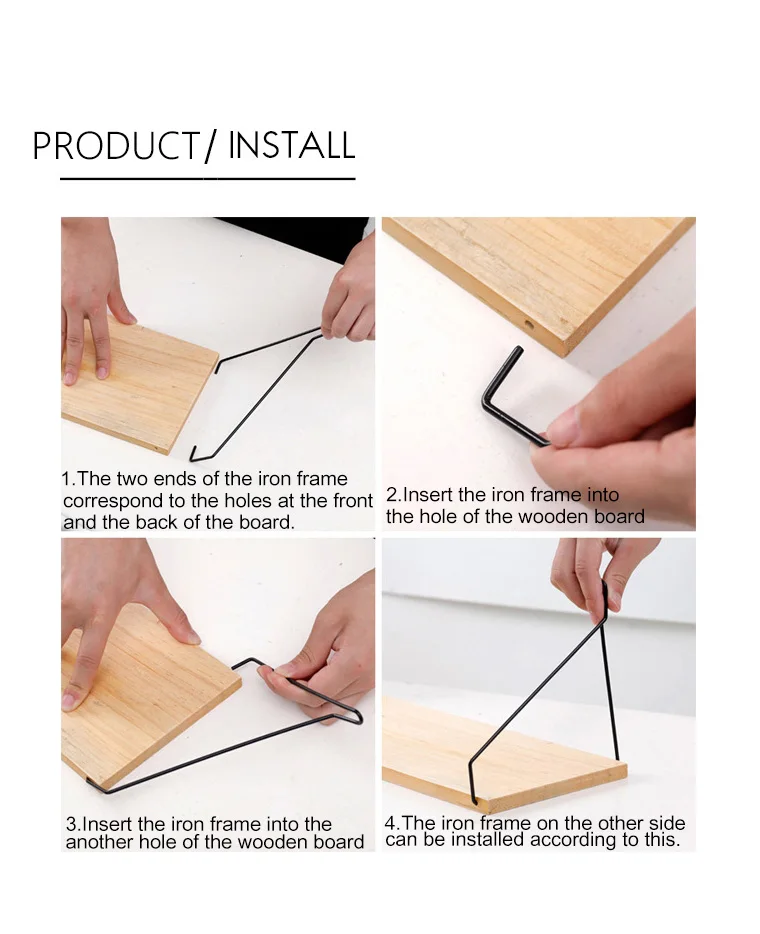 PRODUCT/ INSTALL

1.The two ends of the iron frame correspond to the holes at the front and the back of the board.

2.Insert the iron frame into the hole of the wooden board

3.Insert the iron frame into the another hole of the wooden board

4.The iron frame on the other side can be installed according to this.