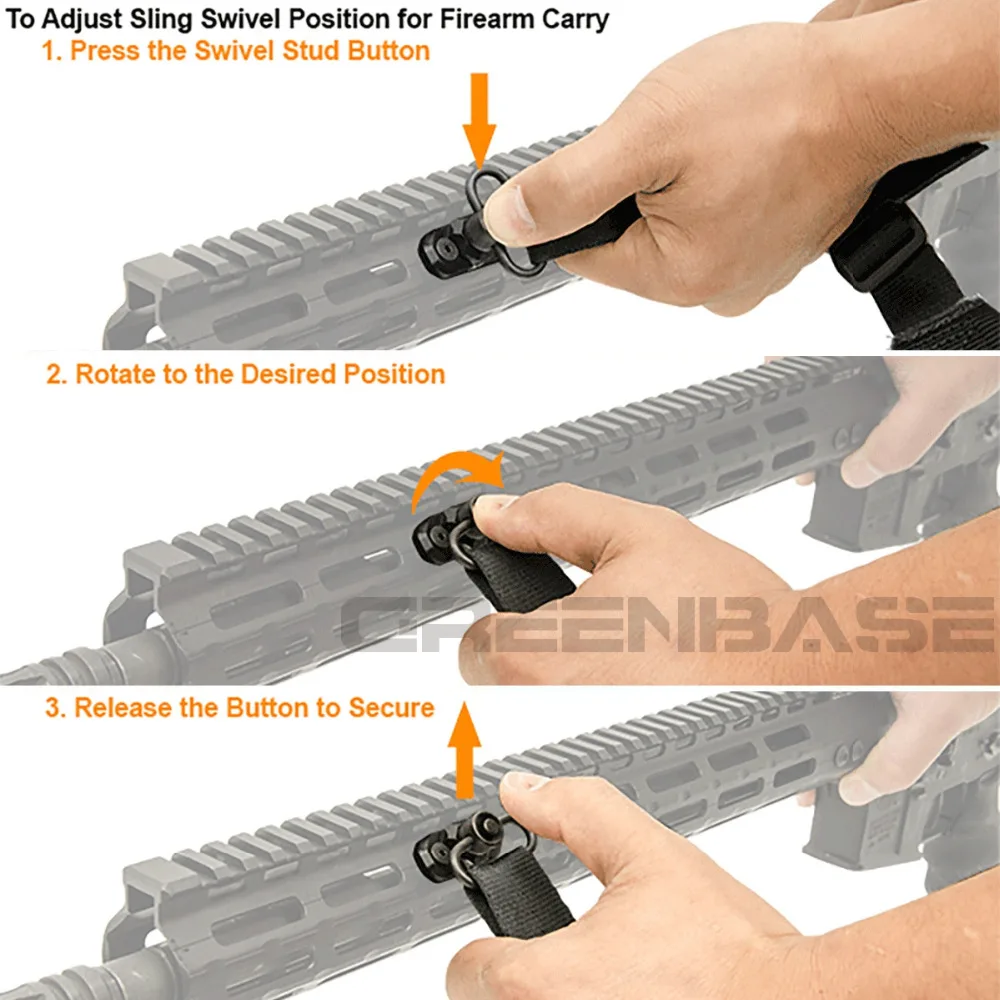 To Adjust Sling Swivel Position for Firearm Carry

1. Press the Swivel Stud Button

2. Rotate to the Desired Position

GREENBASE

3. Release the Button to Secure