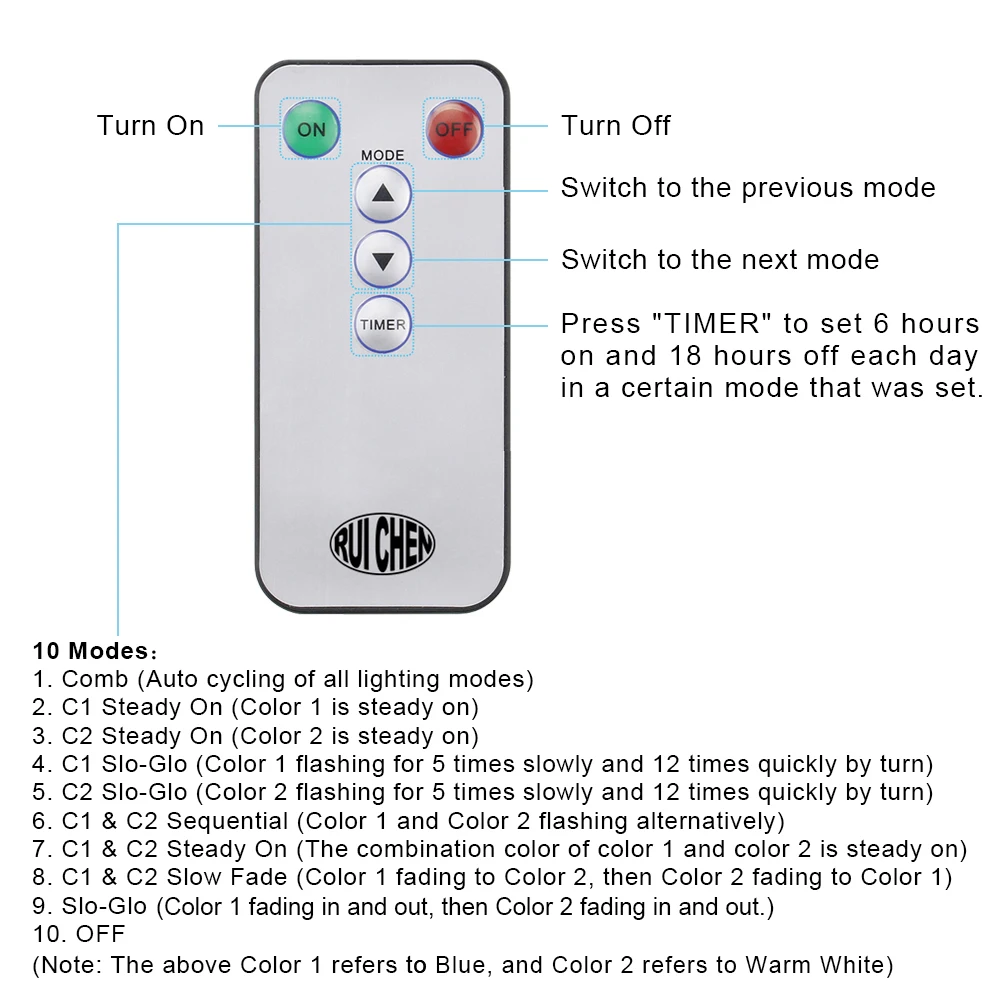 Turn On

ON

OFF

Turn Off

MODE

Switch to the previous mode

Switch to the next mode

TIMER

Press "TIMER" to set 6 hours on and 18 hours off each day in a certain mode that was set.

RUI CHEN

10 Modes：
1. Comb (Auto cycling of all lighting modes)
2. C1 Steady On (Color 1 is steady on)
3. C2 Steady On (Color 2 is steady on)
4. C1 Slo-Glo (Color 1 flashing for 5 times slowly and 12 times quickly by turn)
5. C2 Slo-Glo (Color 2 flashing for 5 times slowly and 12 times quickly by turn)
6. C1 & C2 Sequential (Color 1 and Color 2 flashing alternatively)
7. C1 & C2 Steady On (The combination color of color 1 and color 2 is steady on)
8. C1 & C2 Slow Fade (Color 1 fading to Color 2, then Color 2 fading to Color 1)
9. Slo-Glo (Color 1 fading in and out, then Color 2 fading in and out.)
10. OFF
(Note: The above Color 1 refers to Blue, and Color 2 refers to Warm White)