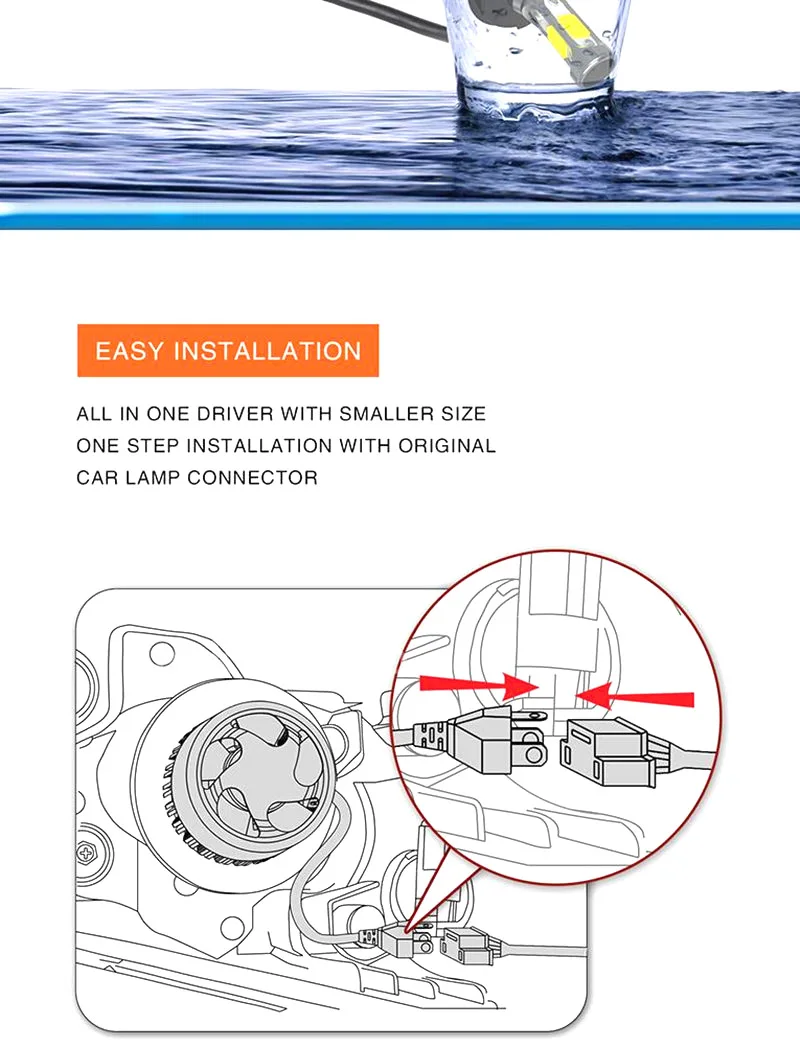 EASY INSTALLATION

ALL IN ONE DRIVER WITH SMALLER SIZE
ONE STEP INSTALLATION WITH ORIGINAL CAR LAMP CONNECTOR