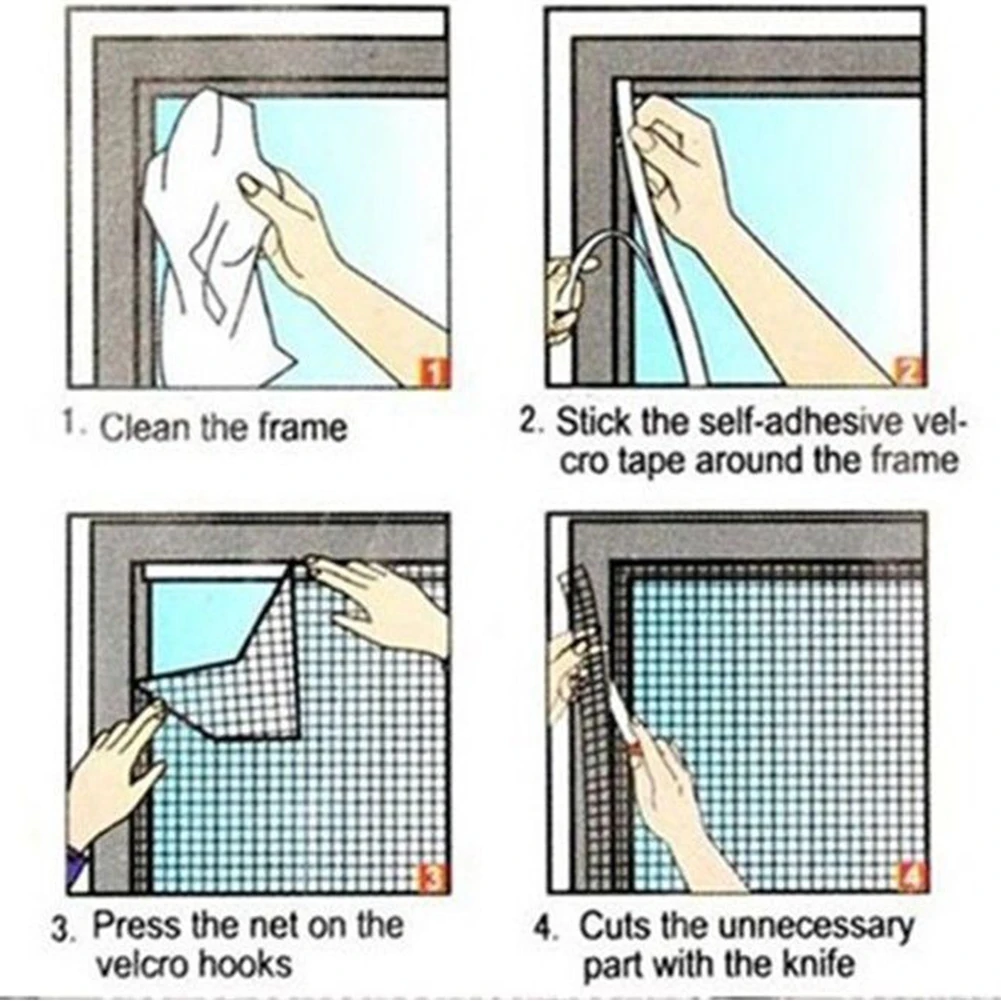 1

1. Clean the frame

2

2. Stick the self-adhesive velcro tape around the frame

3

3. Press the net on the velcro hooks

4

4. Cuts the unnecessary part with the knife