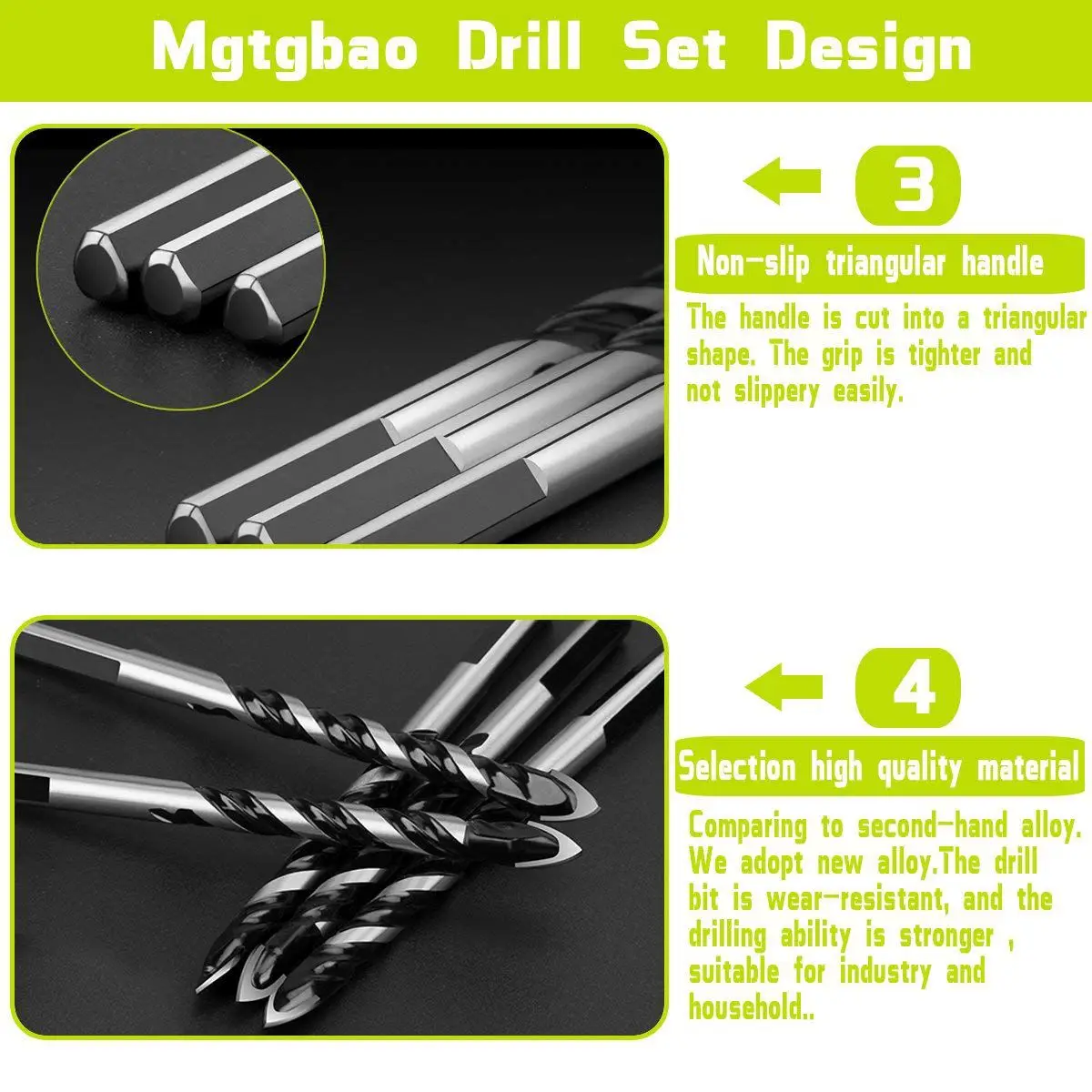 Mgtgbao Drill Set Design

3

Non-slip triangular handle

The handle is cut into a triangular shape. The grip is tighter and not slippery easily.

4

Selection high quality material

Comparing to second-hand alloy. We adopt new alloy.The drill bit is wear-resistant, and the drilling ability is stronger , suitable for industry and household..