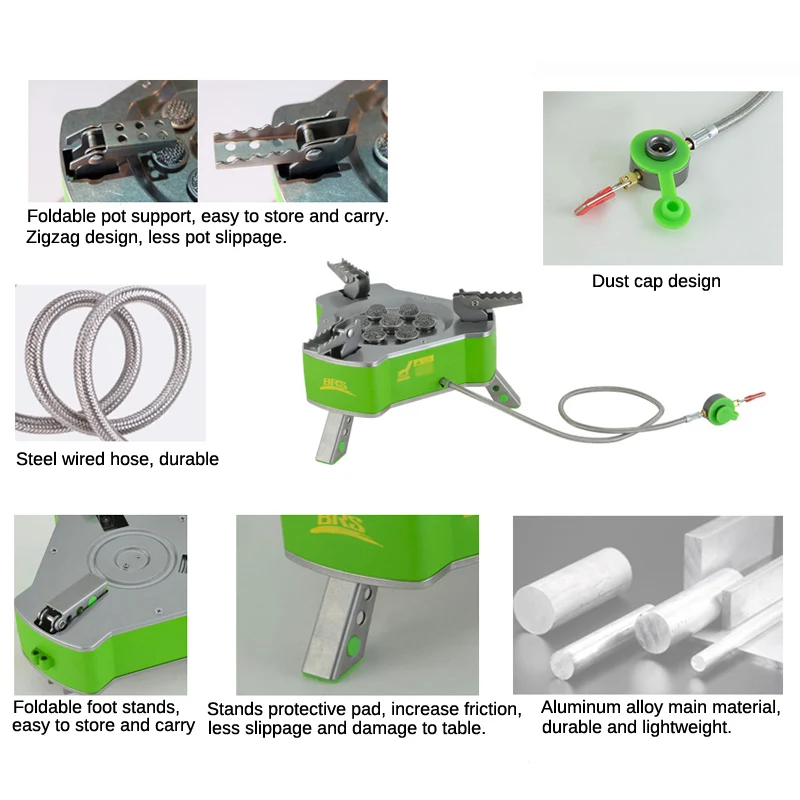 Foldable pot support, easy to store and carry. Zigzag design, less pot slippage.

Dust cap design

Steel wired hose, durable

BRS

BRS

Foldable foot stands, easy to store and carry

Stands protective pad, increase friction, less slippage and damage to table.

Aluminum alloy main material, durable and lightweight.