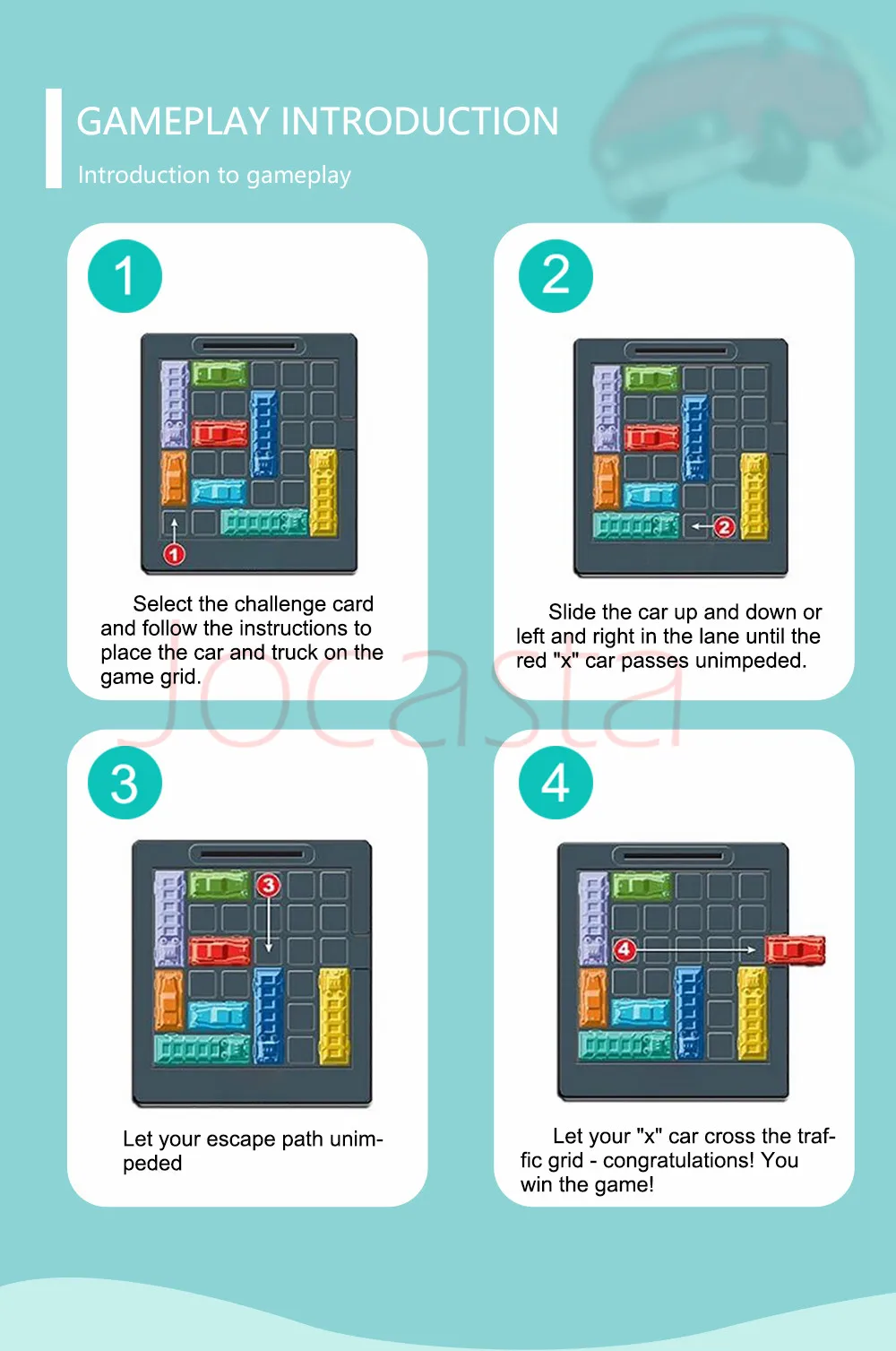 GAMEPLAY INTRODUCTION

Introduction to gameplay

1

1

Select the challenge card and follow the instructions to place the car and truck on the game grid.

2

2

Slide the car up and down or left and right in the lane until the red "x" car passes unimpeded.

3

3

Let your escape path unimpeded

4

4

Let your "x" car cross the traffic grid - congratulations! You win the game!

Jocasta