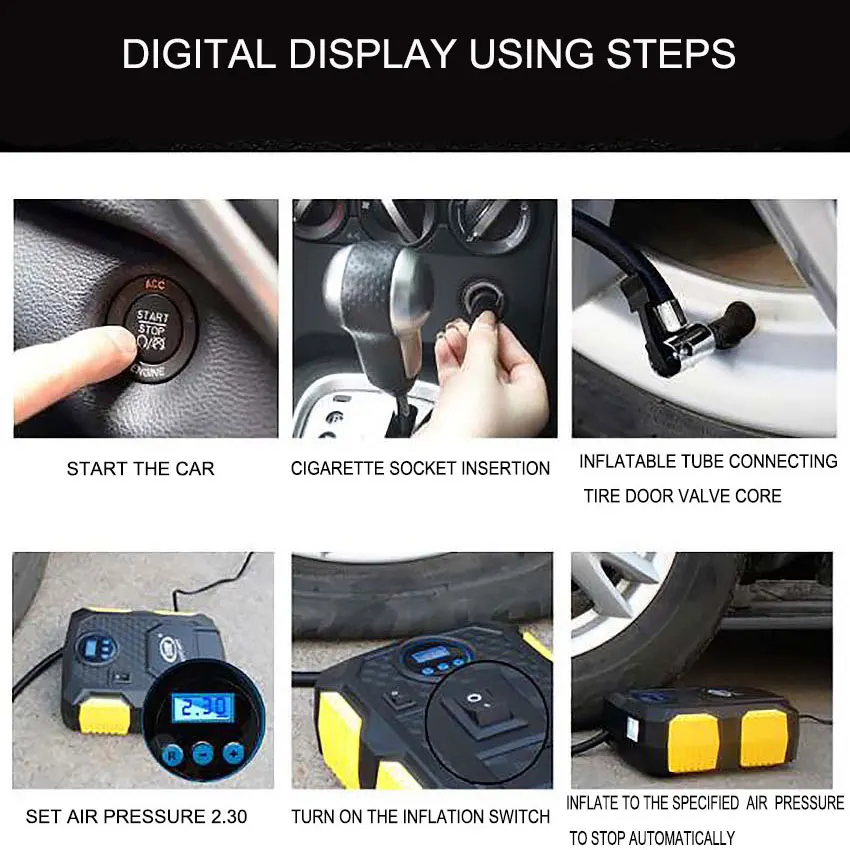 DIGITAL DISPLAY USING STEPS

ACC
START
STOP
ENGINE

START THE CAR

CIGARETTE SOCKET INSERTION

INFLATABLE TUBE CONNECTING TIRE DOOR VALVE CORE

2.30

R − +

SET AIR PRESSURE 2.30

TURN ON THE INFLATION SWITCH

INFLATE TO THE SPECIFIED AIR PRESSURE TO STOP AUTOMATICALLY