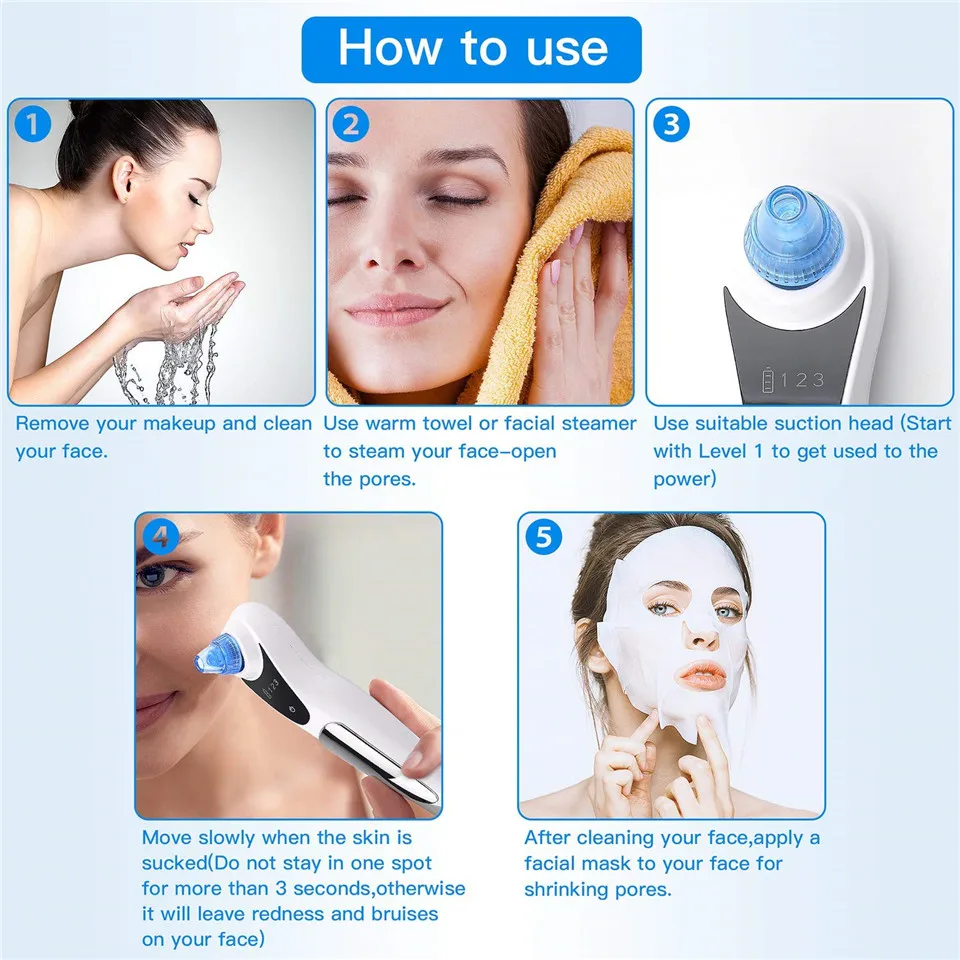 How to use

1

Remove your makeup and clean your face.

2

Use warm towel or facial steamer to steam your face-open the pores.

3

1 2 3

Use suitable suction head (Start with Level 1 to get used to the power)

4

1 2 3

Move slowly when the skin is sucked(Do not stay in one spot for more than 3 seconds,otherwise it will leave redness and bruises on your face)

5

After cleaning your face,apply a facial mask to your face for shrinking pores.