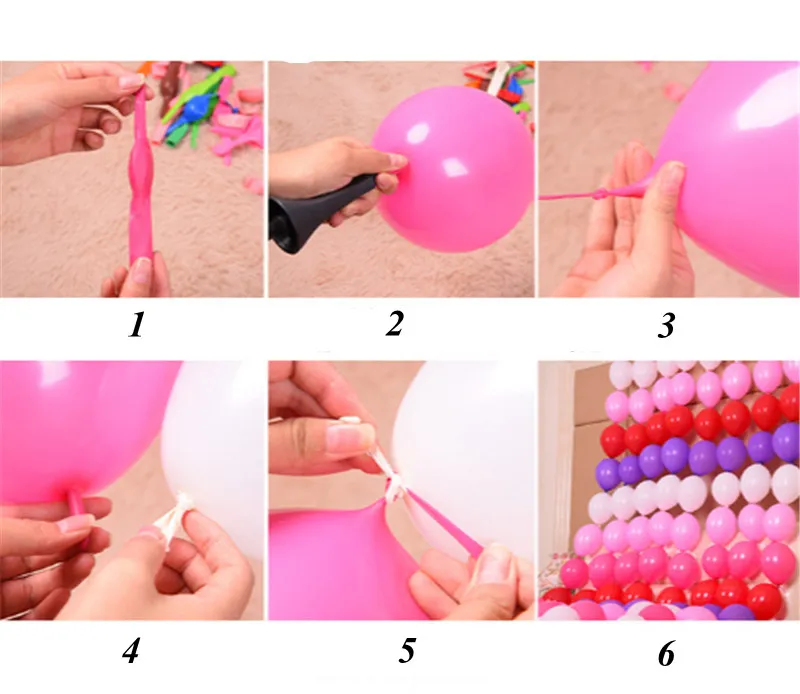 1

2

3

4

5

6