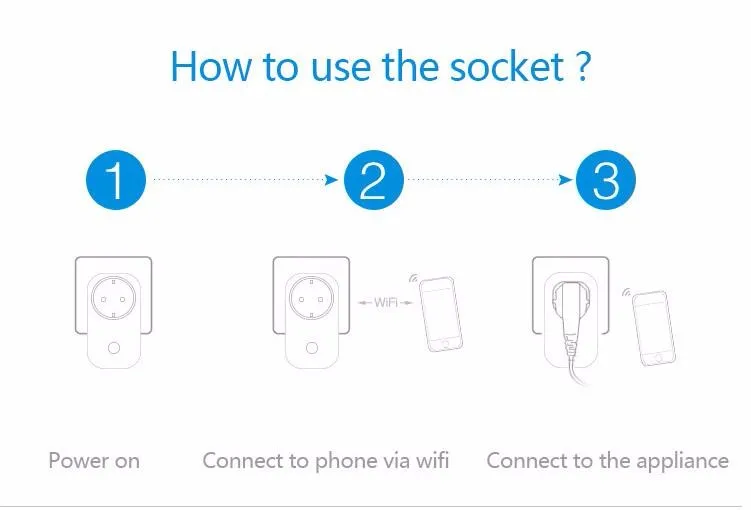 How to use the socket ?

1

2

3

WiFi

Power on

Connect to phone via wifi

Connect to the appliance