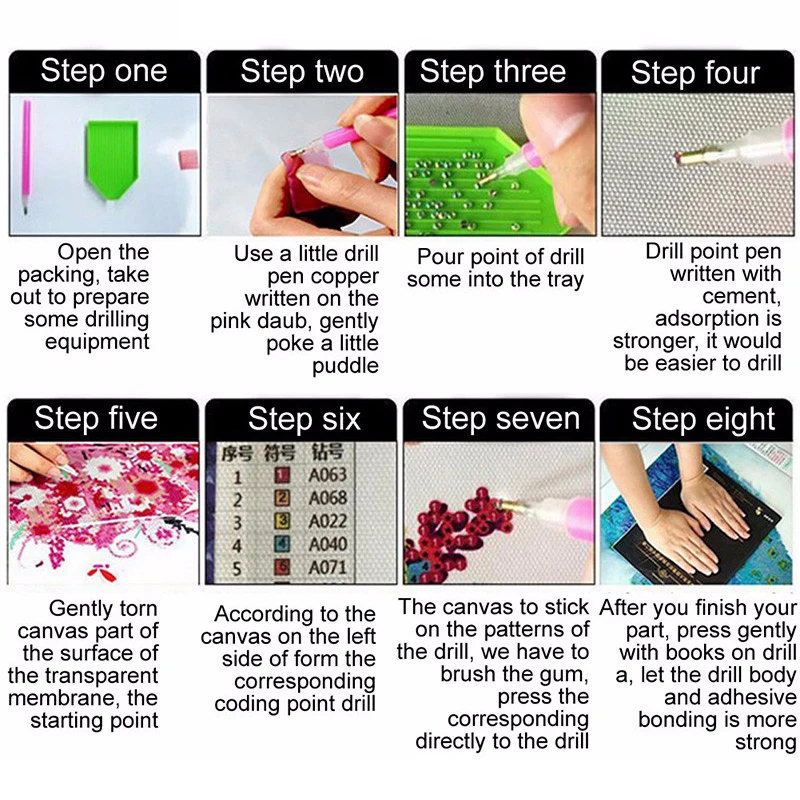 Step one

Open the packing, take out to prepare some drilling equipment

Step two

Use a little drill pen copper written on the pink daub, gently poke a little puddle

Step three

Pour point of drill some into the tray

Step four

Drill point pen written with cement, adsorption is stronger, it would be easier to drill

Step five

Gently torn canvas part of the surface of the transparent membrane, the starting point

Step six

| 序号 | 符号 | 钻号 |
|---|---|---|
| 1 | 1 | A063 |
| 2 | 2 | A068 |
| 3 | 3 | A022 |
| 4 | 4 | A040 |
| 5 | 5 | A071 |

According to the canvas on the left side of form the corresponding coding point drill

Step seven

The canvas to stick on the patterns of the drill, we have to brush the gum, press the corresponding directly to the drill

Step eight

After you finish your part, press gently with books on drill a, let the drill body and adhesive bonding is more strong