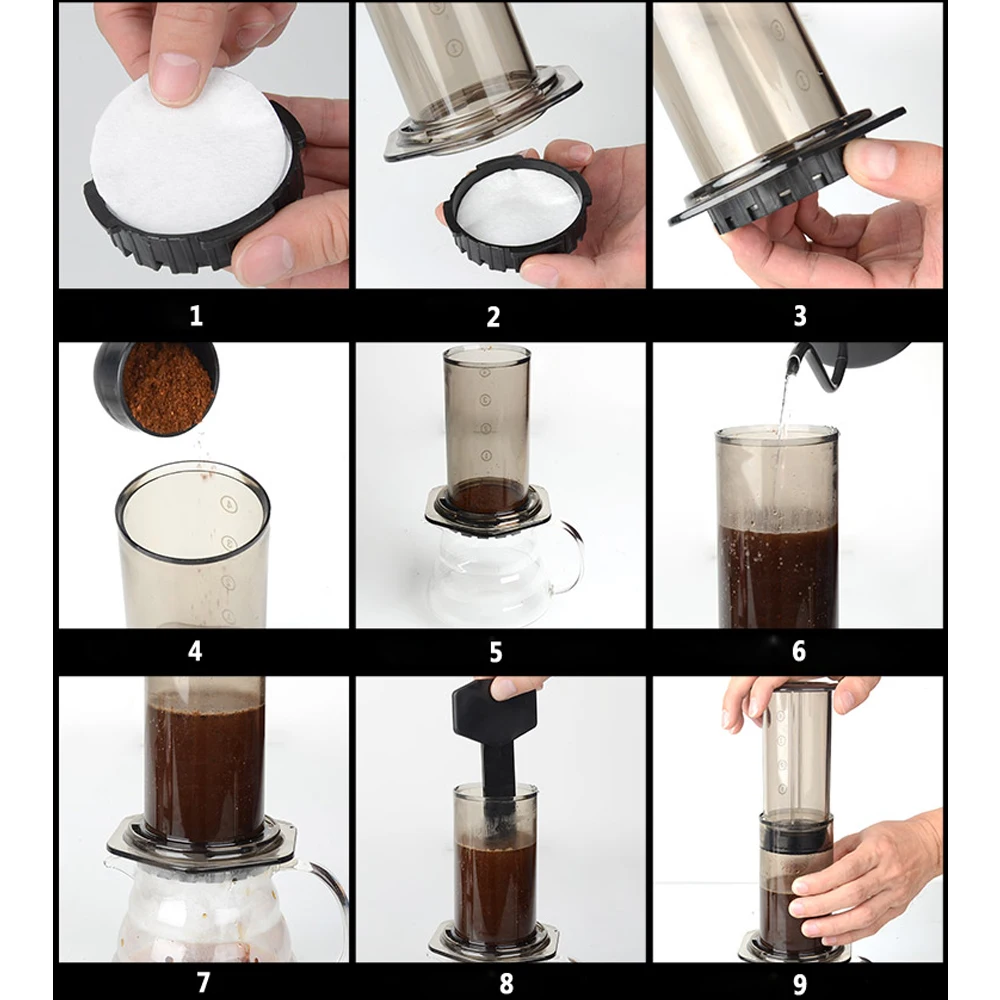 1
2
3
4
5
6
7
8
9