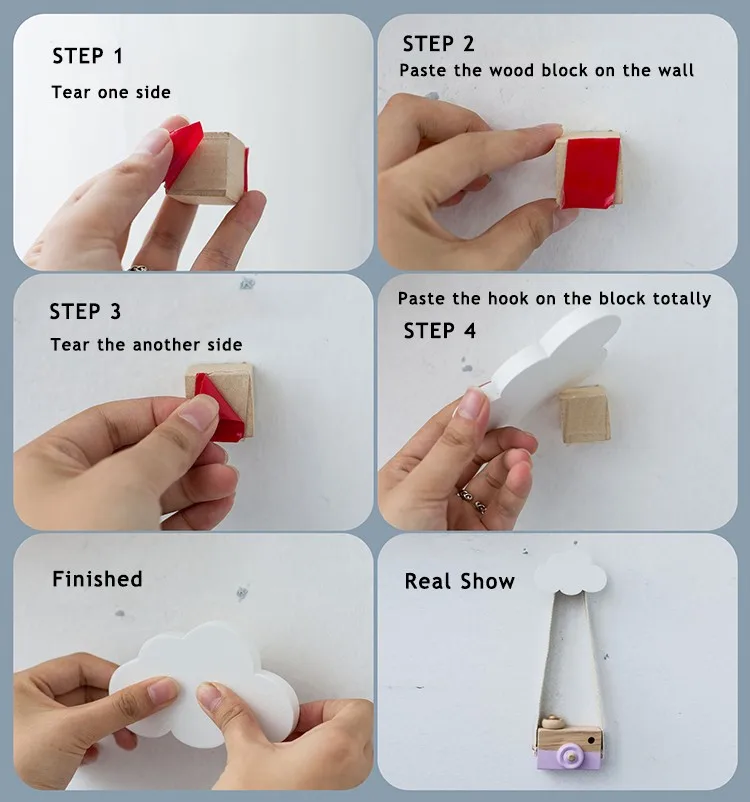 STEP 1
Tear one side

STEP 2
Paste the wood block on the wall

STEP 3
Tear the another side

Paste the hook on the block totally
STEP 4

Finished

Real Show