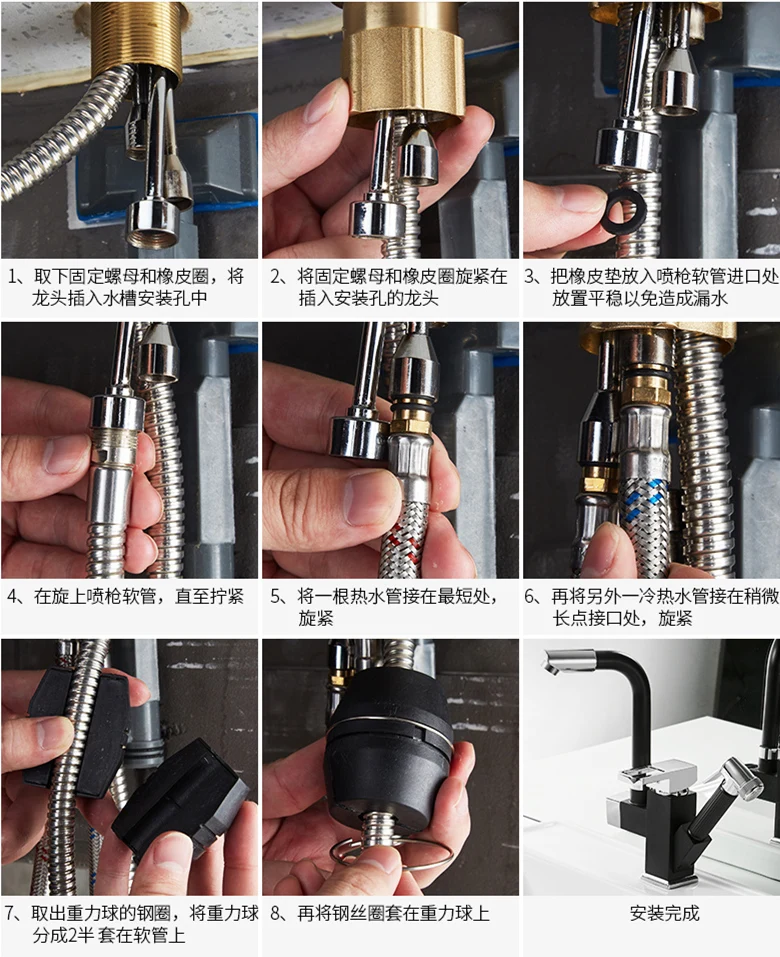 1、取下固定螺母和橡皮圈，将龙头插入水槽安装孔中

2、将固定螺母和橡皮圈旋紧在插入安装孔的龙头

3、把橡皮垫放入喷枪软管进口处放置平稳以免造成漏水

4、在旋上喷枪软管，直至拧紧

5、将一根热水管接在最短处，旋紧

6、再将另外一冷热水管接在稍微长点接口处，旋紧

7、取出重力球的钢圈，将重力球分成2半 套在软管上

8、再将钢丝圈套在重力球上

安装完成