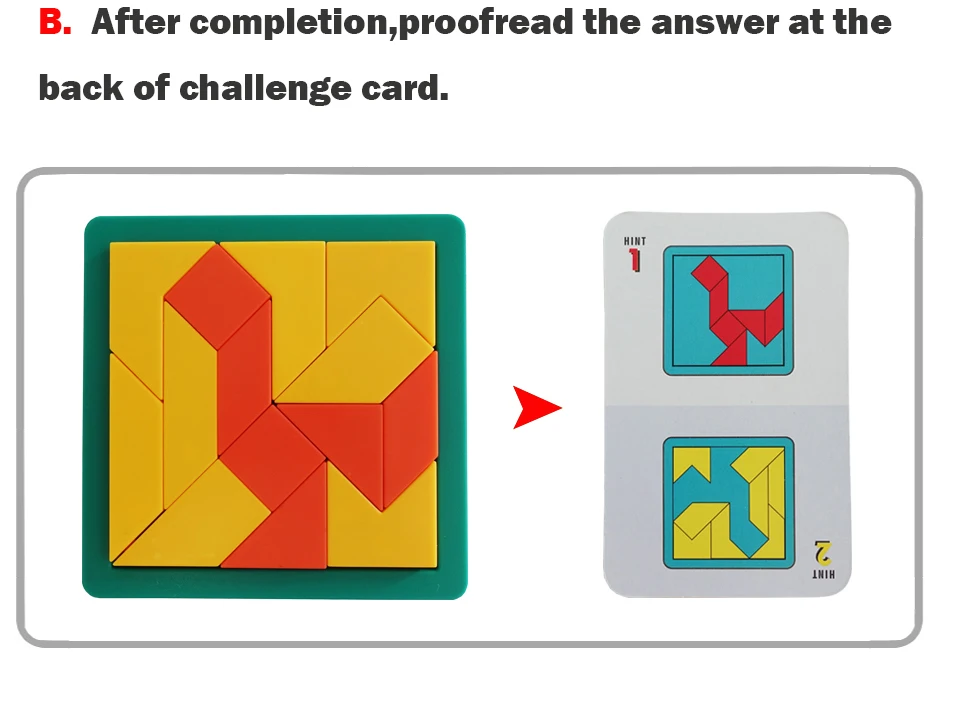 B. After completion,proofread the answer at the back of challenge card.

HINT
1

HINT
2