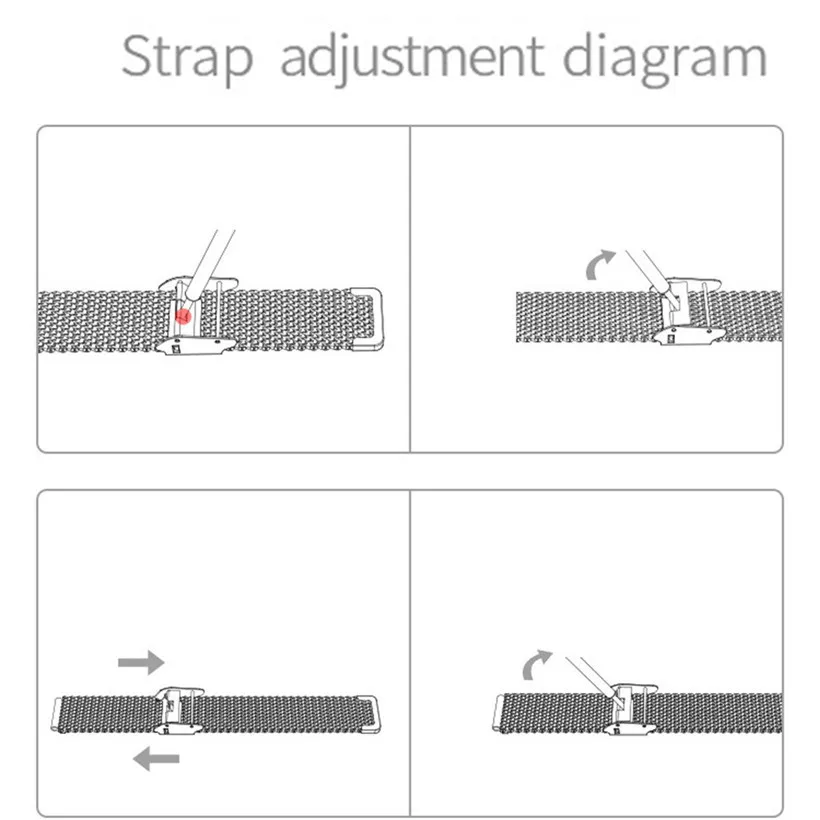 Strap adjustment diagram