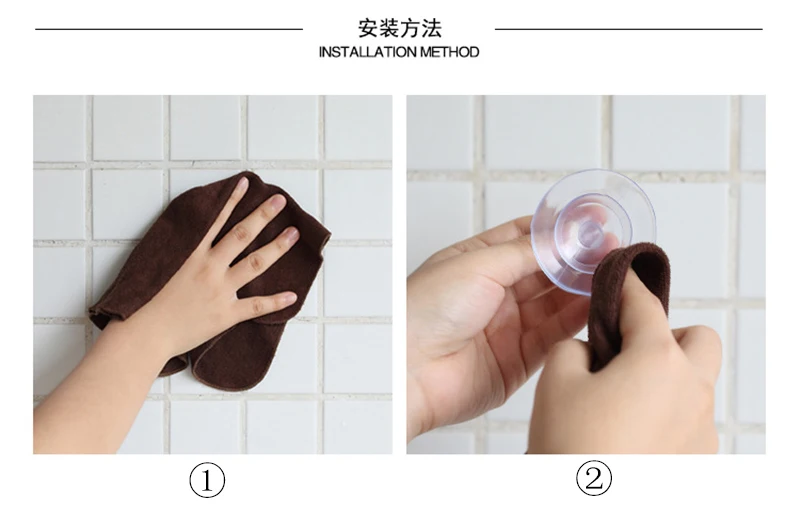 安装方法
INSTALLATION METHOD

①

②