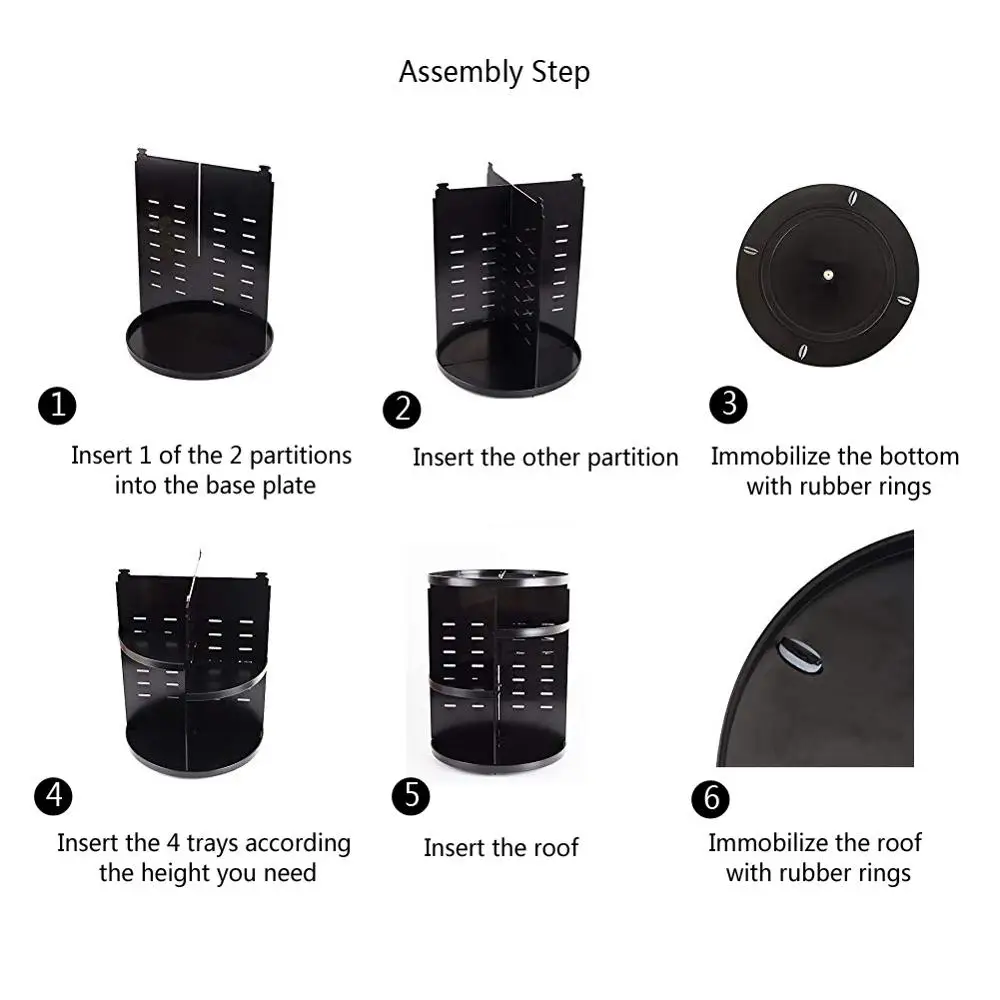 Assembly Step

1
Insert 1 of the 2 partitions into the base plate

2
Insert the other partition

3
Immobilize the bottom with rubber rings

4
Insert the 4 trays according the height you need

5
Insert the roof

6
Immobilize the roof with rubber rings