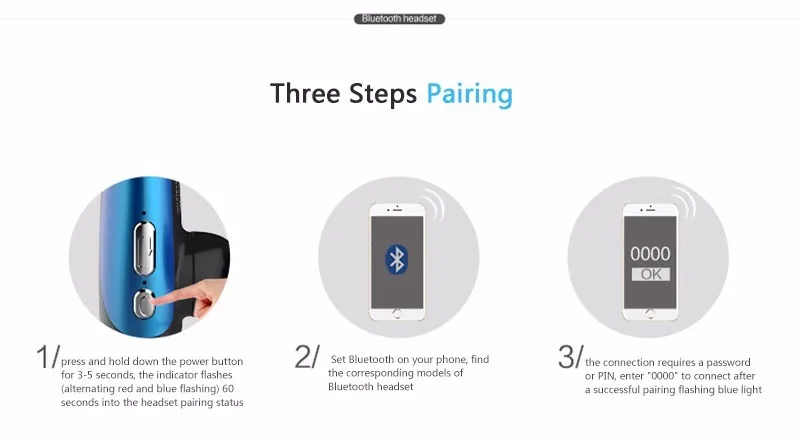 Bluetooth headset

Three Steps Pairing

1/ press and hold down the power button for 3-5 seconds, the indicator flashes (alternating red and blue flashing) 60 seconds into the headset pairing status

2/ Set Bluetooth on your phone, find the corresponding models of Bluetooth headset

0000
OK

3/ the connection requires a password or PIN, enter "0000" to connect after a successful pairing flashing blue light