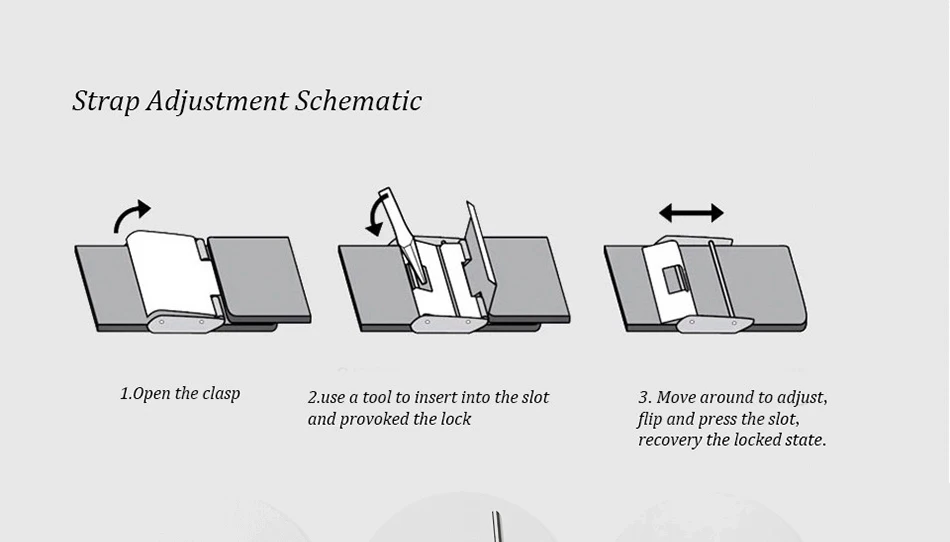 Strap Adjustment Schematic

1.Open the clasp

2.use a tool to insert into the slot and provoked the lock

3. Move around to adjust, flip and press the slot, recovery the locked state.