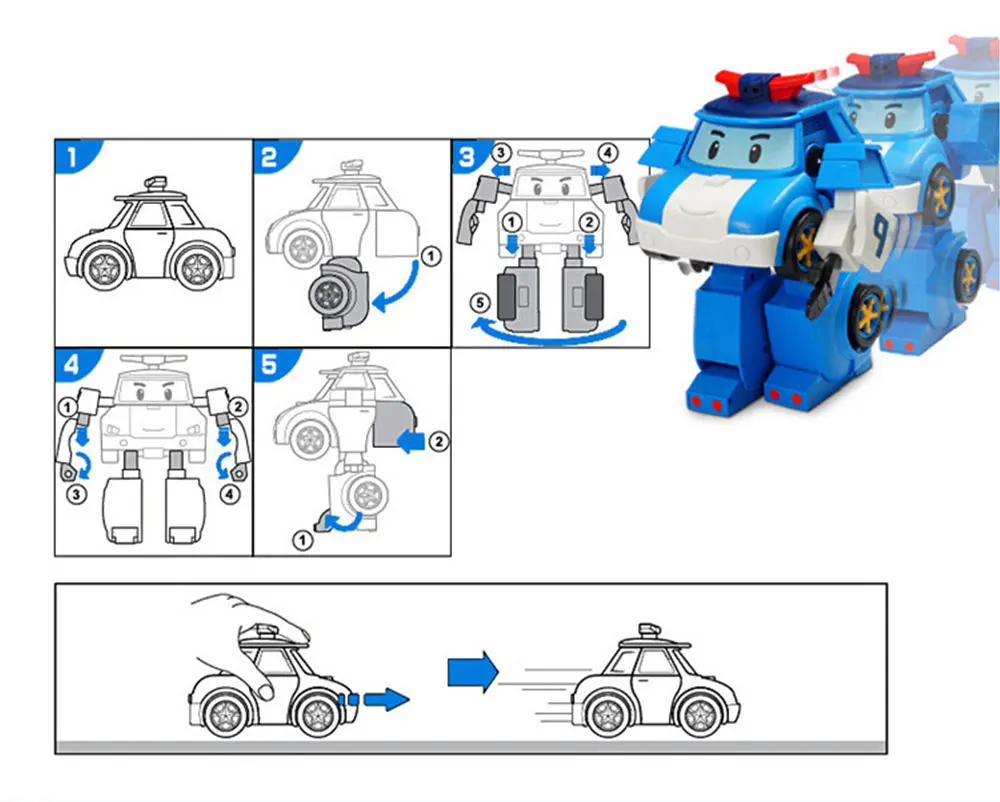 1

2

1

3

3

4

1

2

5

4

1

2

3

4

5

2

1

9