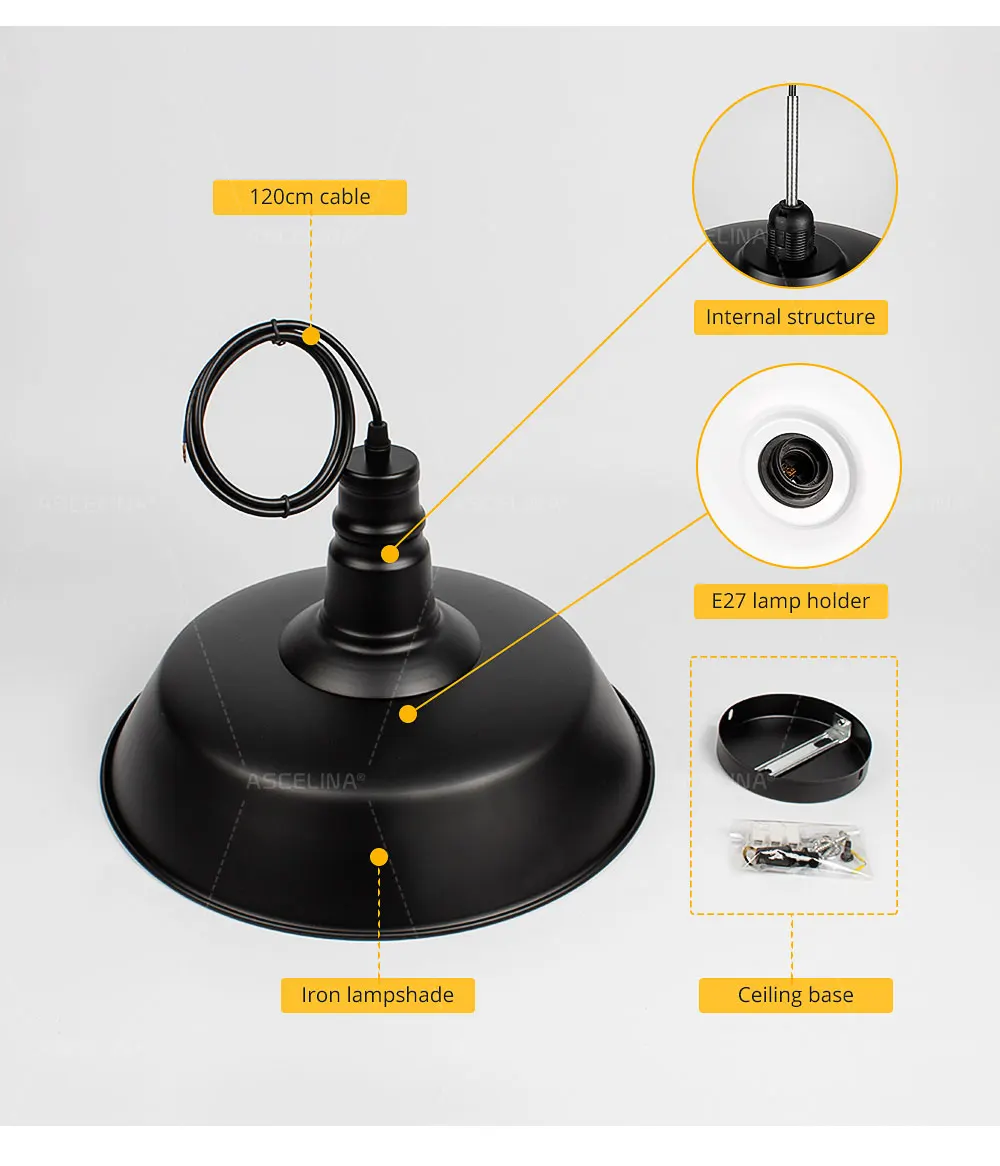 120cm cable

Internal structure

E27 lamp holder

ASCELINA®

Iron lampshade

Ceiling base