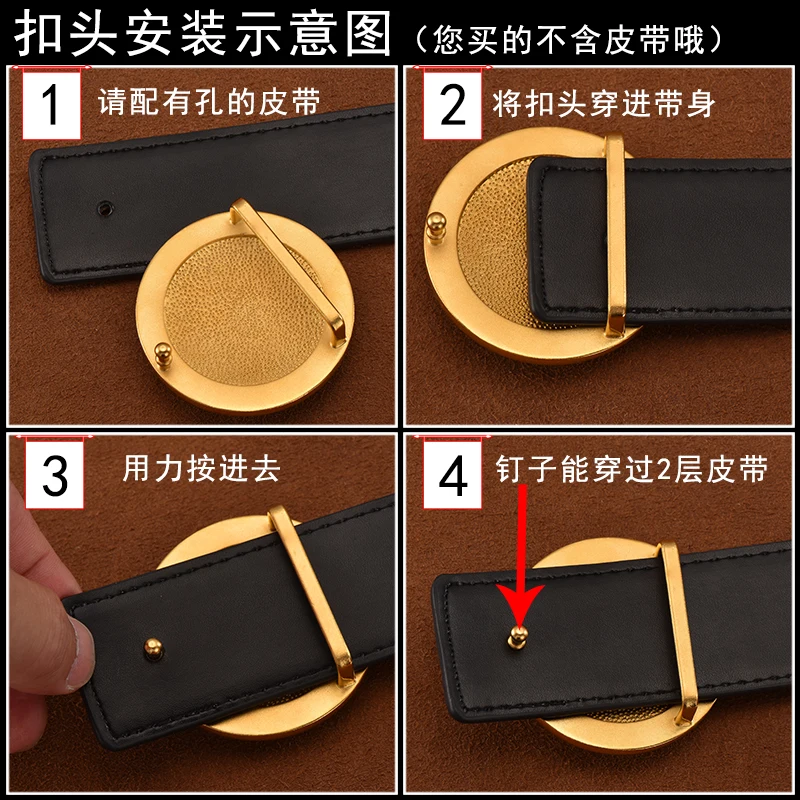 扣头安装示意图（您买的不含皮带哦）

1 请配有孔的皮带

2 将扣头穿进带身

3 用力按进去

4 钉子能穿过2层皮带