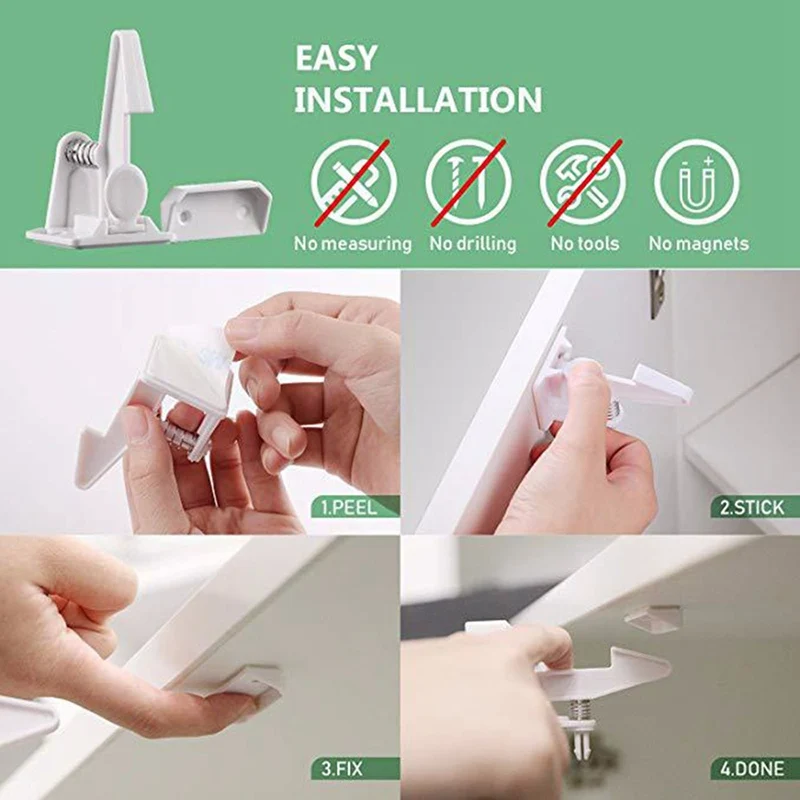 EASY INSTALLATION

No measuring
No drilling
No tools
No magnets

1.PEEL
2.STICK
3.FIX
4.DONE