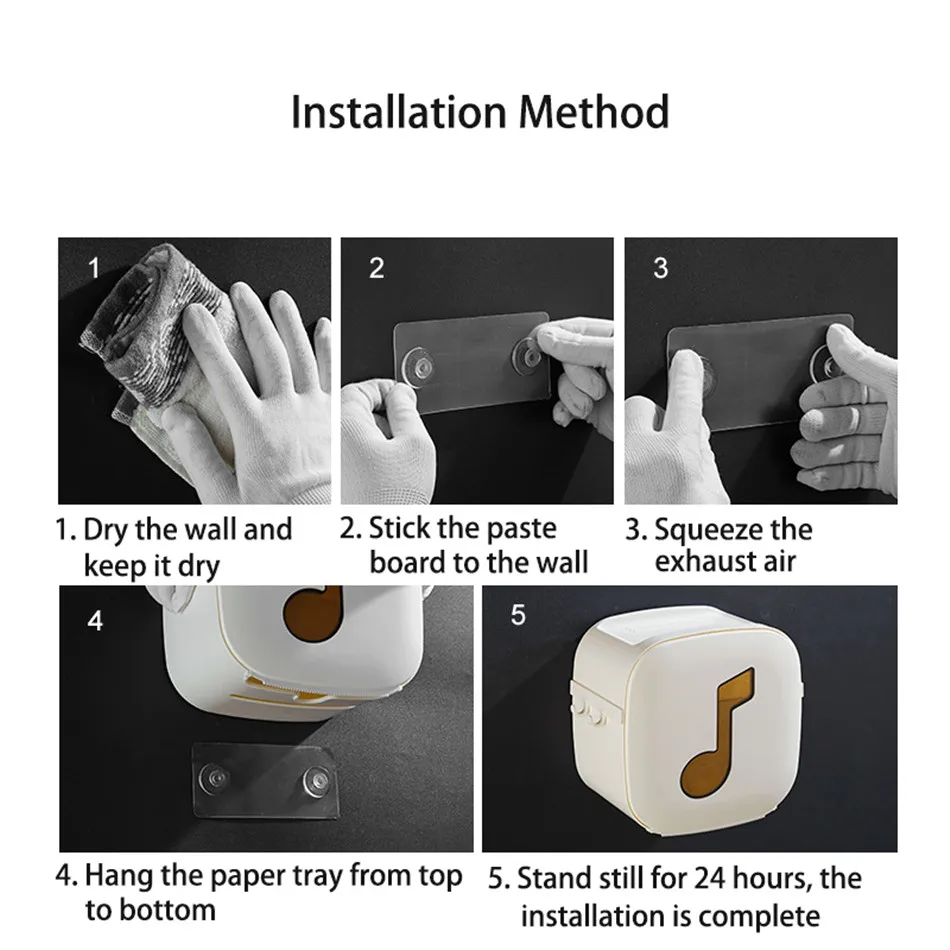 Installation Method

1

2

3

1. Dry the wall and keep it dry

2. Stick the paste board to the wall

3. Squeeze the exhaust air

4

5

4. Hang the paper tray from top to bottom

5. Stand still for 24 hours, the installation is complete