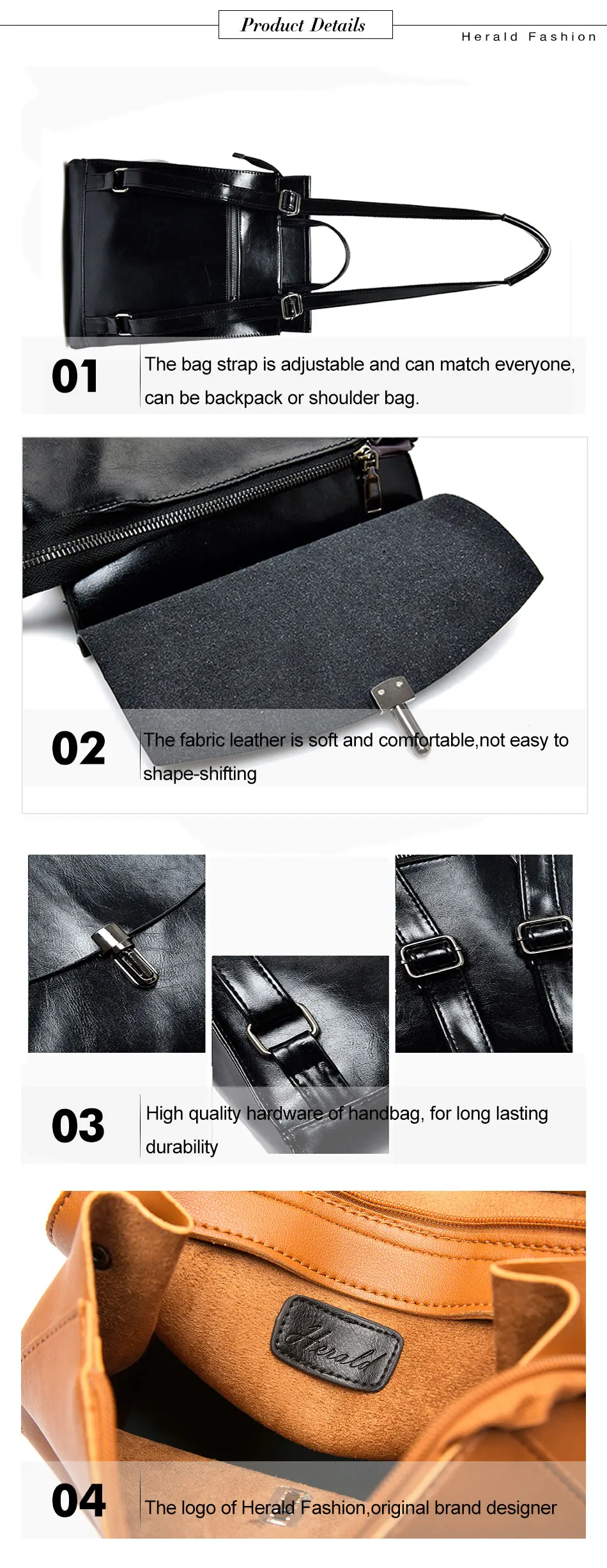 Product Details

Herald Fashion

01 The bag strap is adjustable and can match everyone, can be backpack or shoulder bag.

02 The fabric leather is soft and comfortable,not easy to shape-shifting

03 High quality hardware of handbag, for long lasting durability

Herald

04 The logo of Herald Fashion,original brand designer