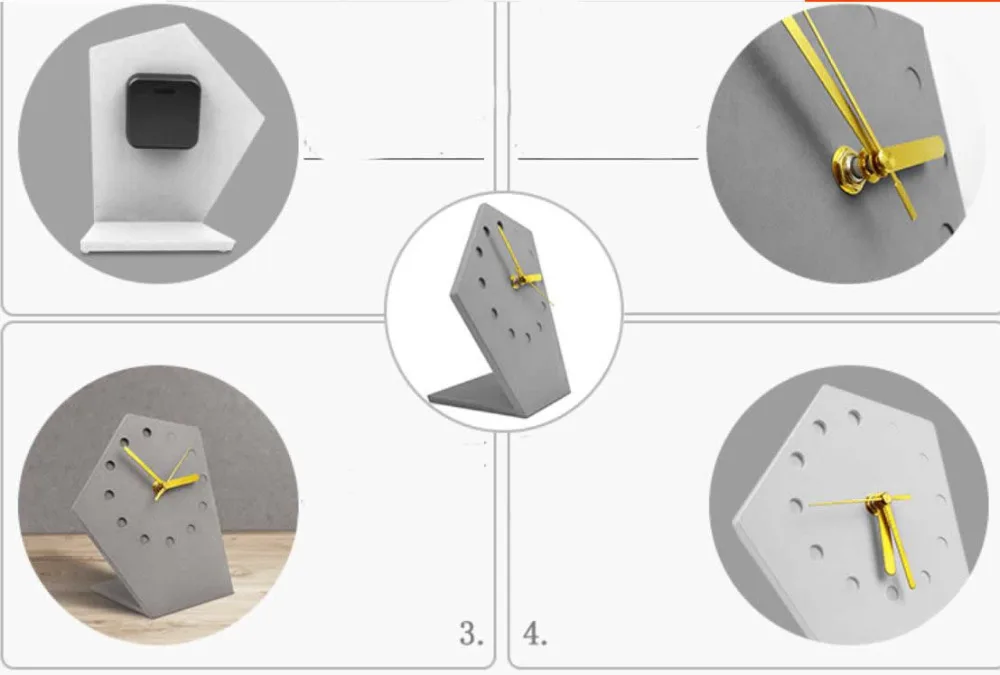 3.

4.