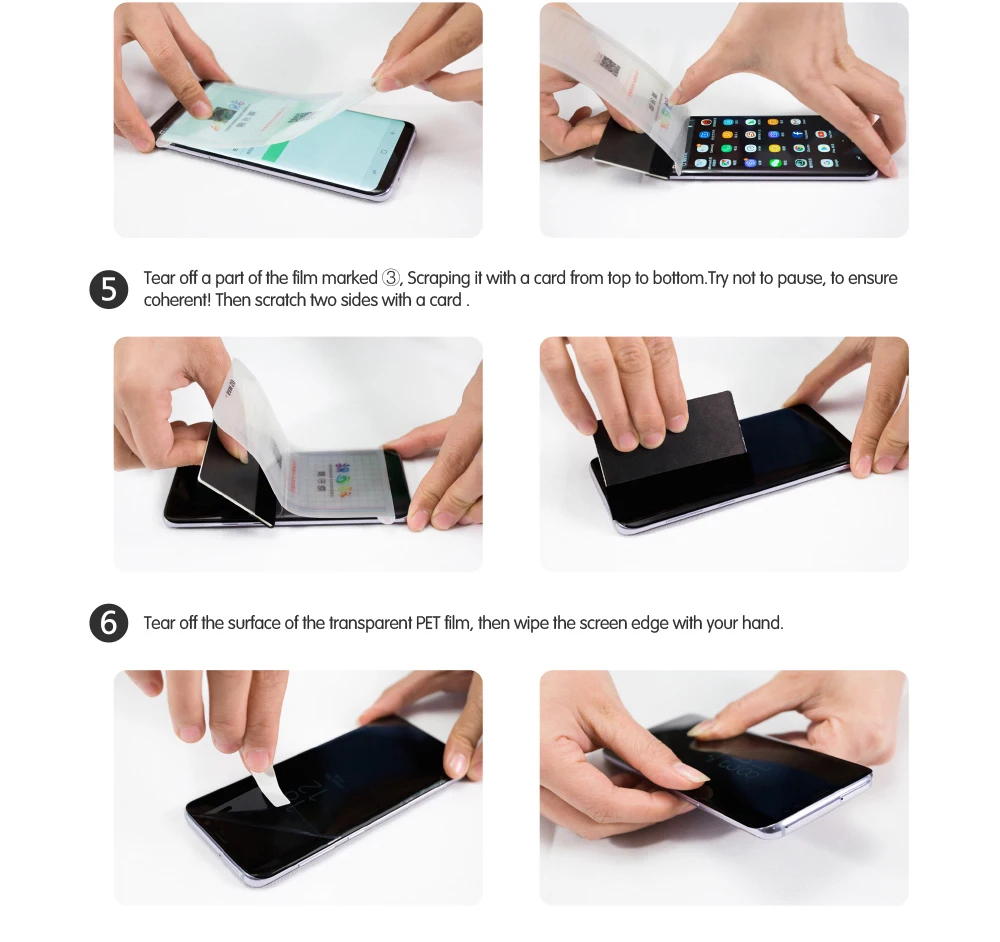 5 Tear off a part of the film marked ③, Scraping it with a card from top to bottom.Try not to pause, to ensure coherent! Then scratch two sides with a card .

6 Tear off the surface of the transparent PET film, then wipe the screen edge with your hand.