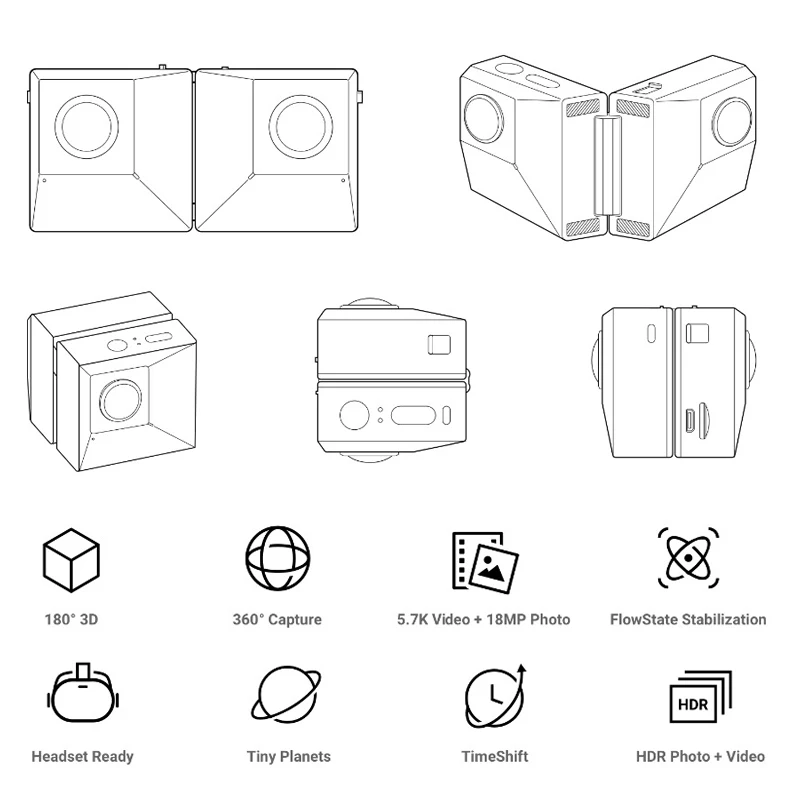 180° 3D

360° Capture

5.7K Video + 18MP Photo

FlowState Stabilization

Headset Ready

Tiny Planets

TimeShift

HDR

HDR Photo + Video