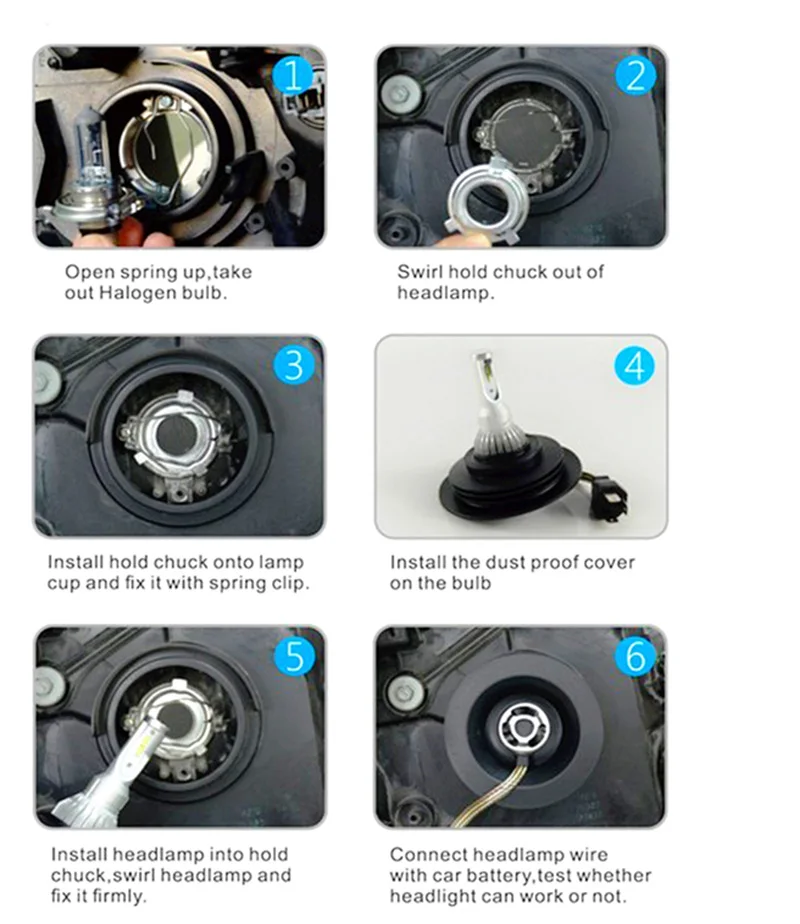 1

Open spring up,take out Halogen bulb.

2

Swirl hold chuck out of headlamp.

3

Install hold chuck onto lamp cup and fix it with spring clip.

4

Install the dust proof cover on the bulb

5

Install headlamp into hold chuck,swirl headlamp and fix it firmly.

6

Connect headlamp wire with car battery,test whether headlight can work or not.