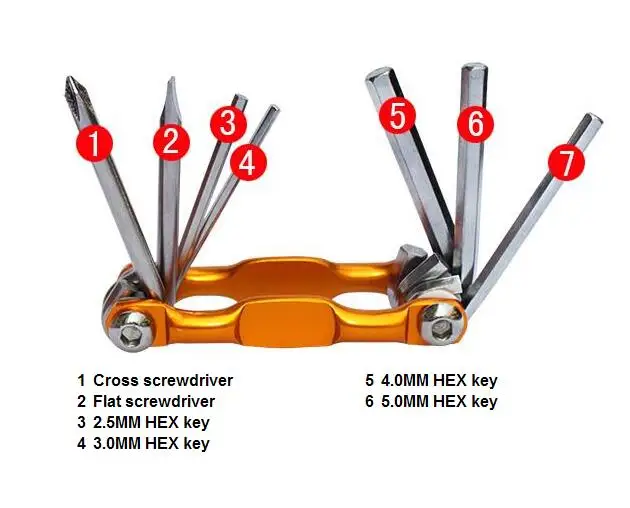 1
2
3
4
5
6
7

1 Cross screwdriver
2 Flat screwdriver
3 2.5MM HEX key
4 3.0MM HEX key

5 4.0MM HEX key
6 5.0MM HEX key