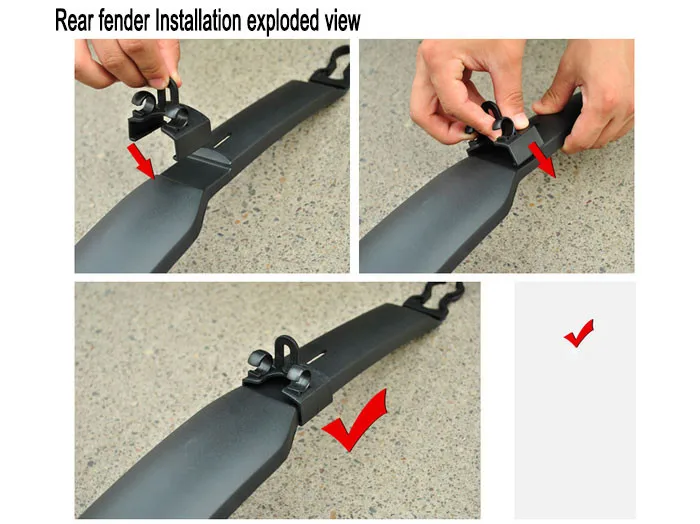 Rear fender Installation exploded view