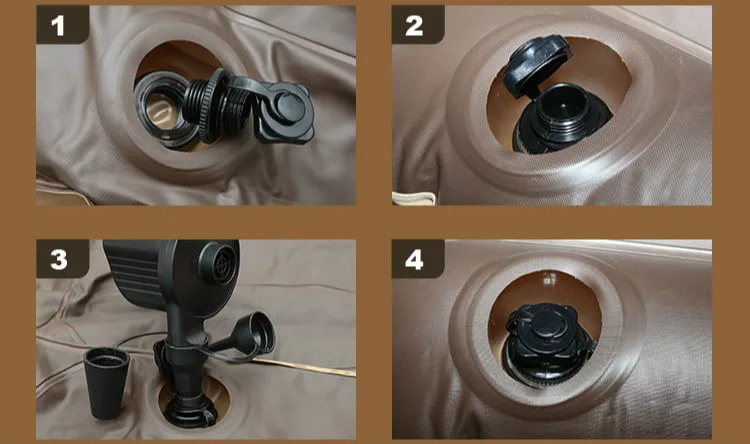 1

2

3

4