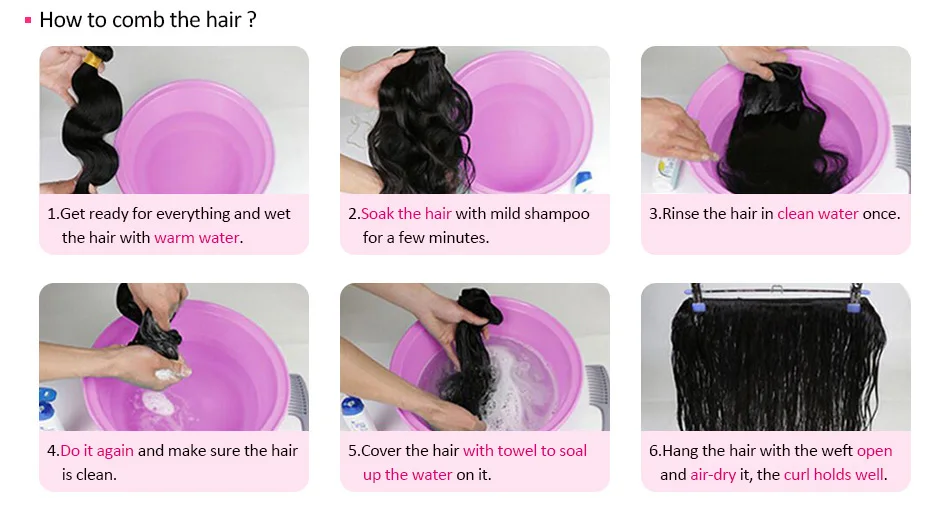 How to comb the hair ?

1.Get ready for everything and wet the hair with warm water.

2.Soak the hair with mild shampoo for a few minutes.

3.Rinse the hair in clean water once.

4.Do it again and make sure the hair is clean.

5.Cover the hair with towel to soal up the water on it.

6.Hang the hair with the weft open and air-dry it, the curl holds well.